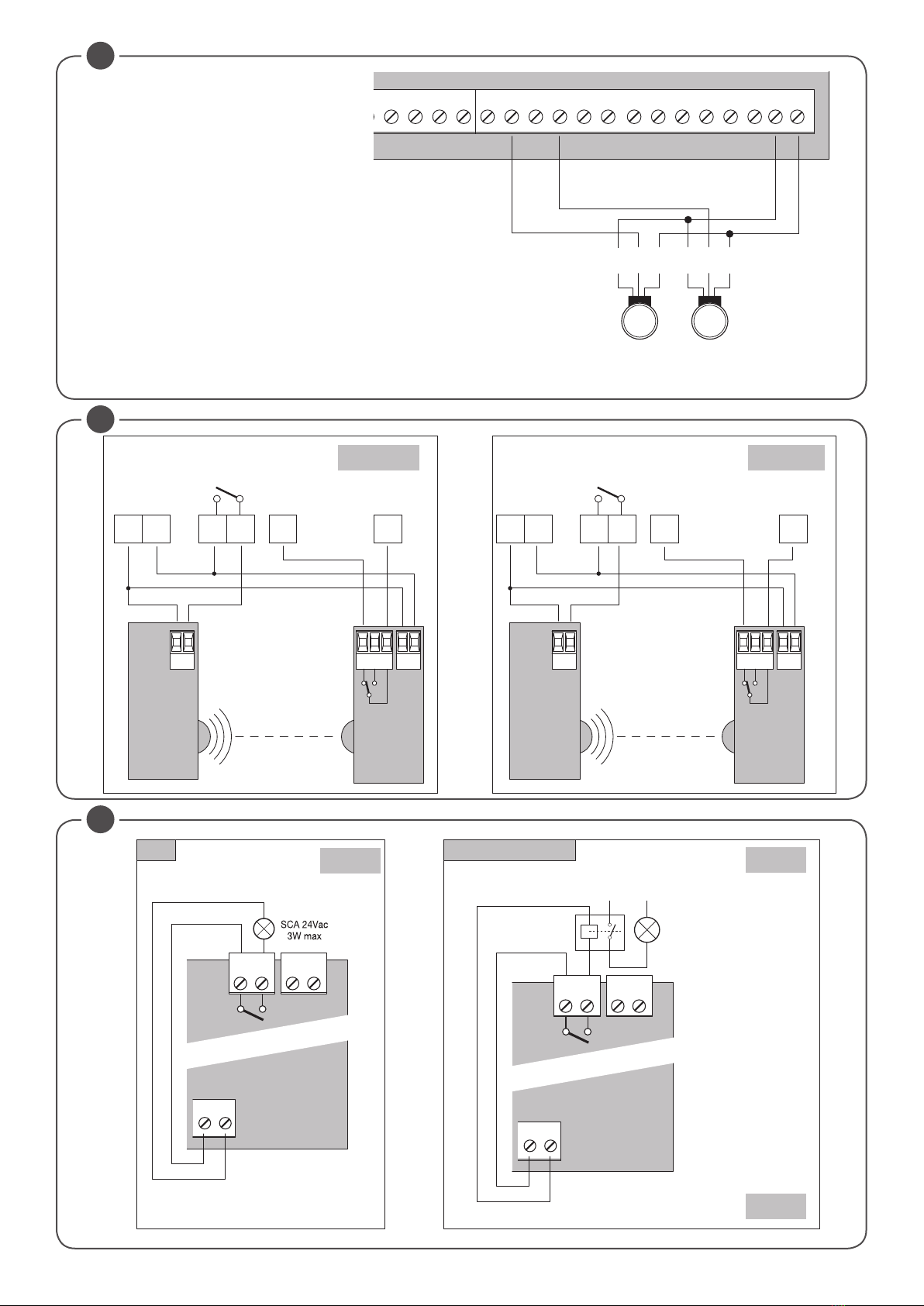 SCA 24Vac
3W max