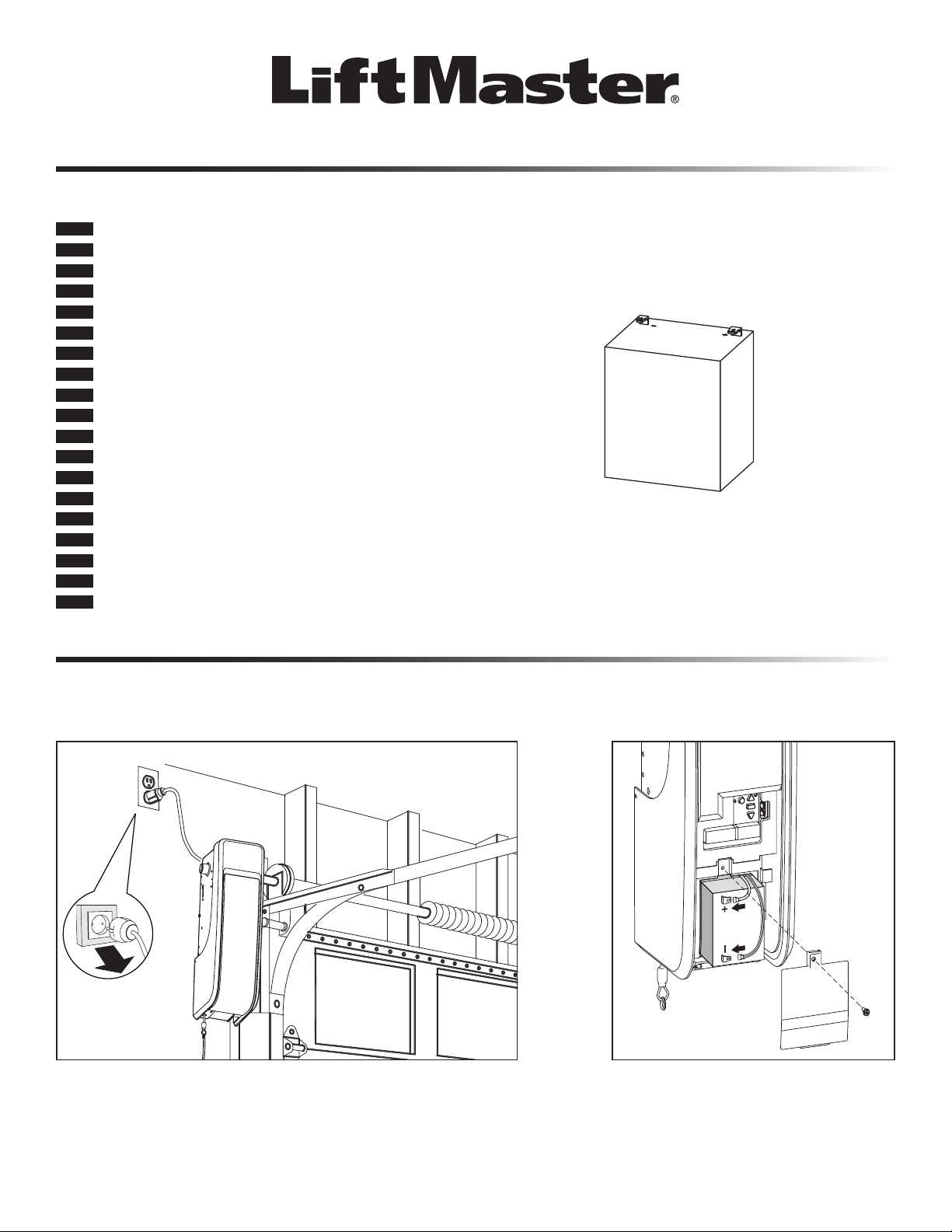 LiftMaster®

+

-