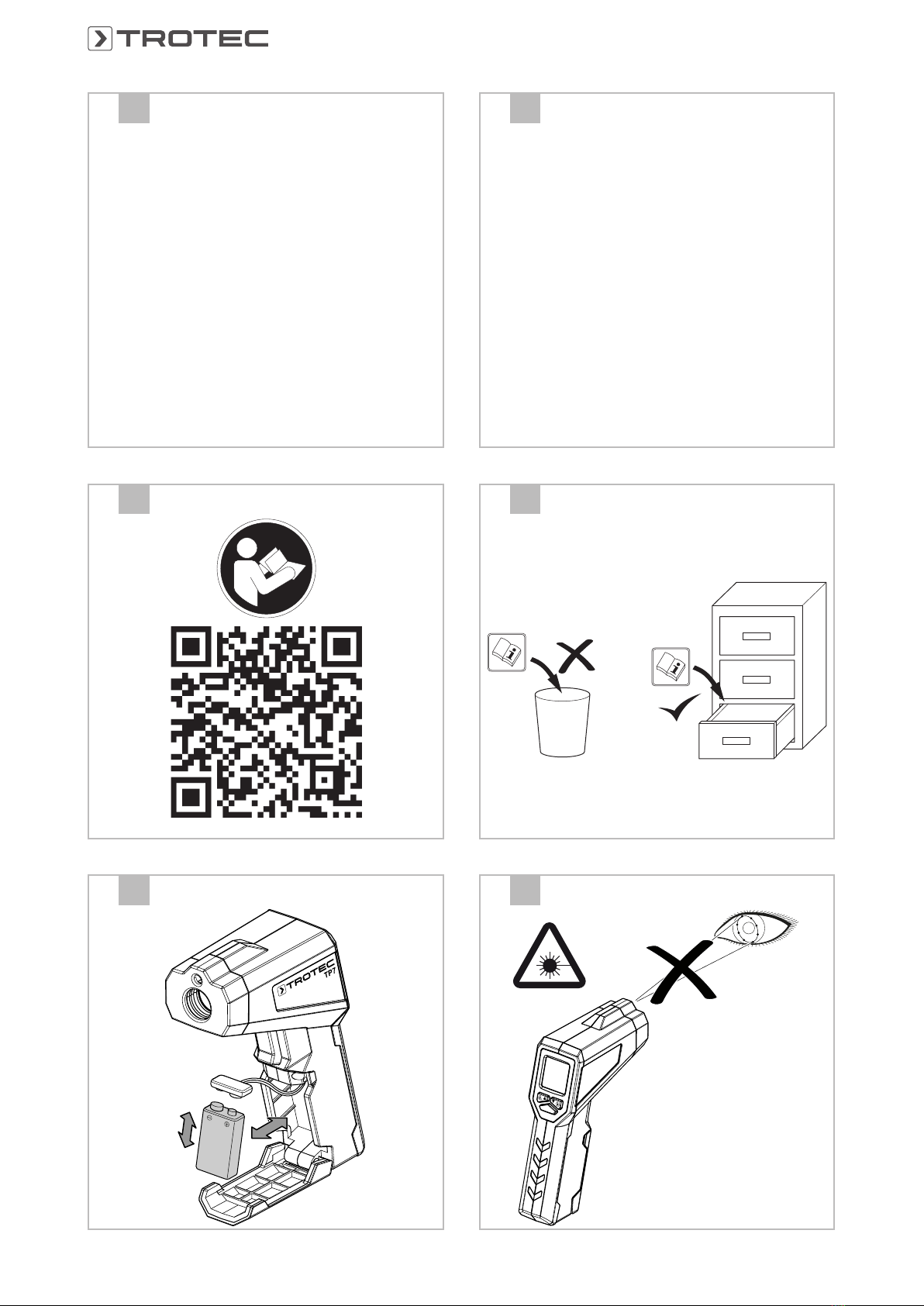 TROTEC

TROTEC
TP7