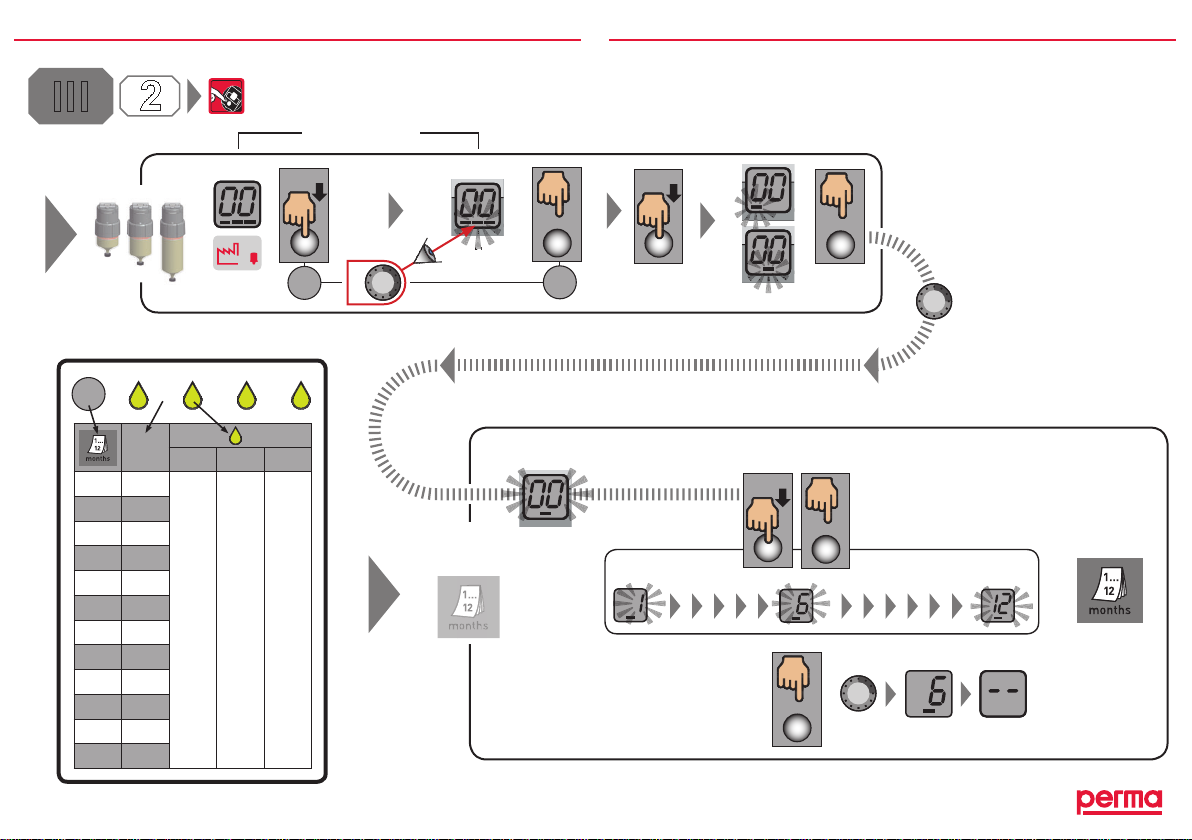 III
2
00
00
00
00
1...
12
months
00
1
6
12
1...
12
months
1...
12
months
6
--
perma