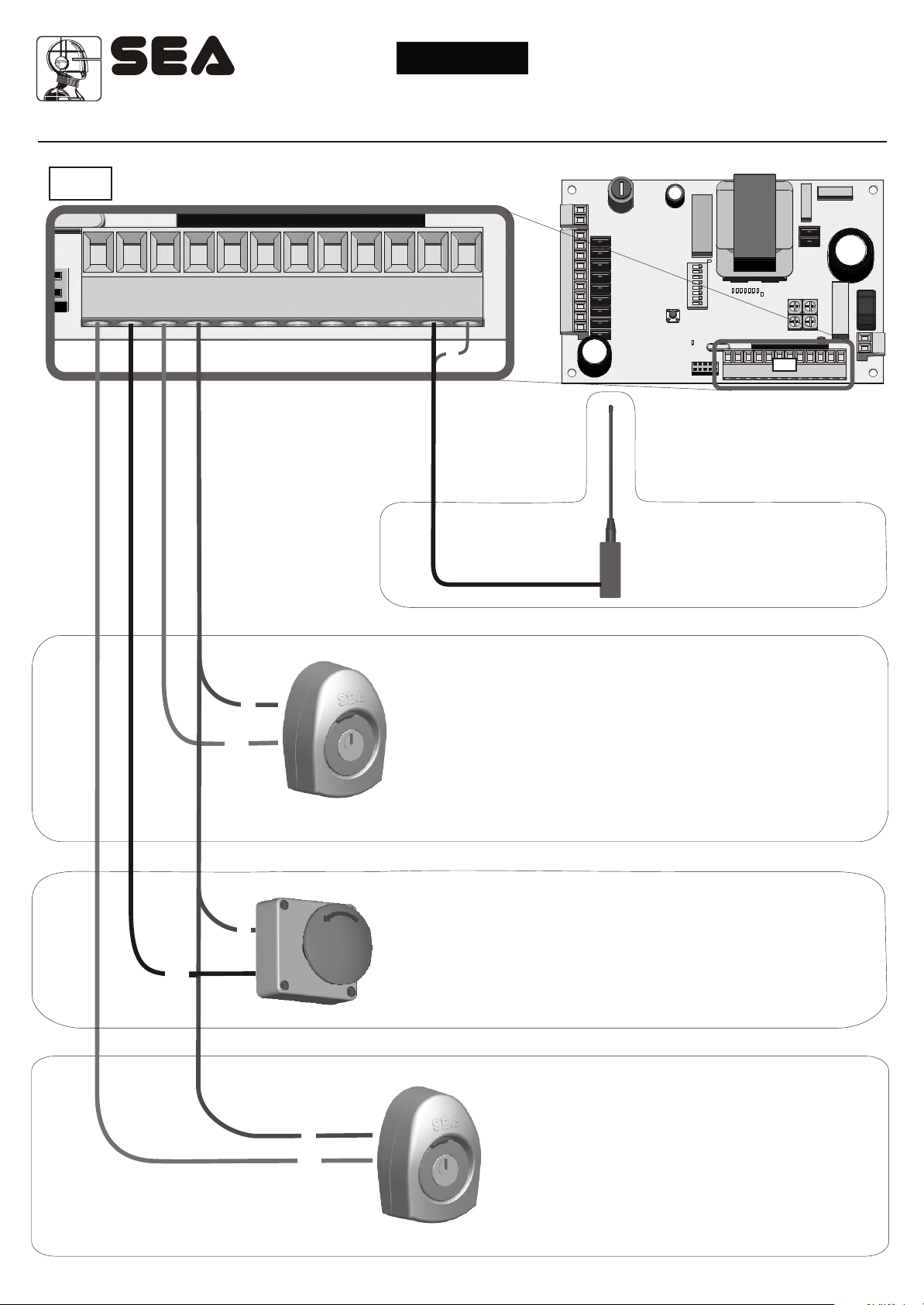 SEA

SEA

SEA