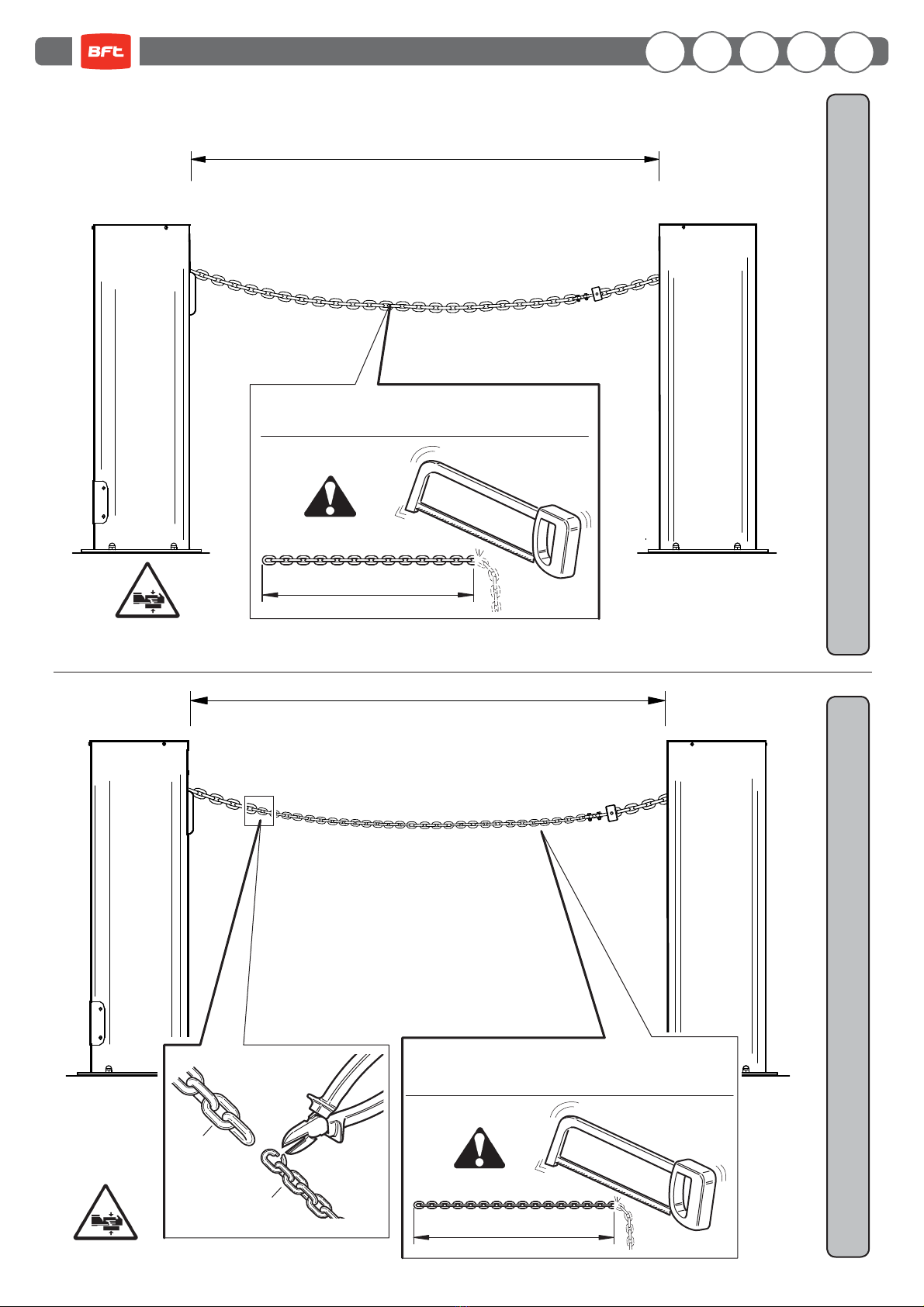 BFT