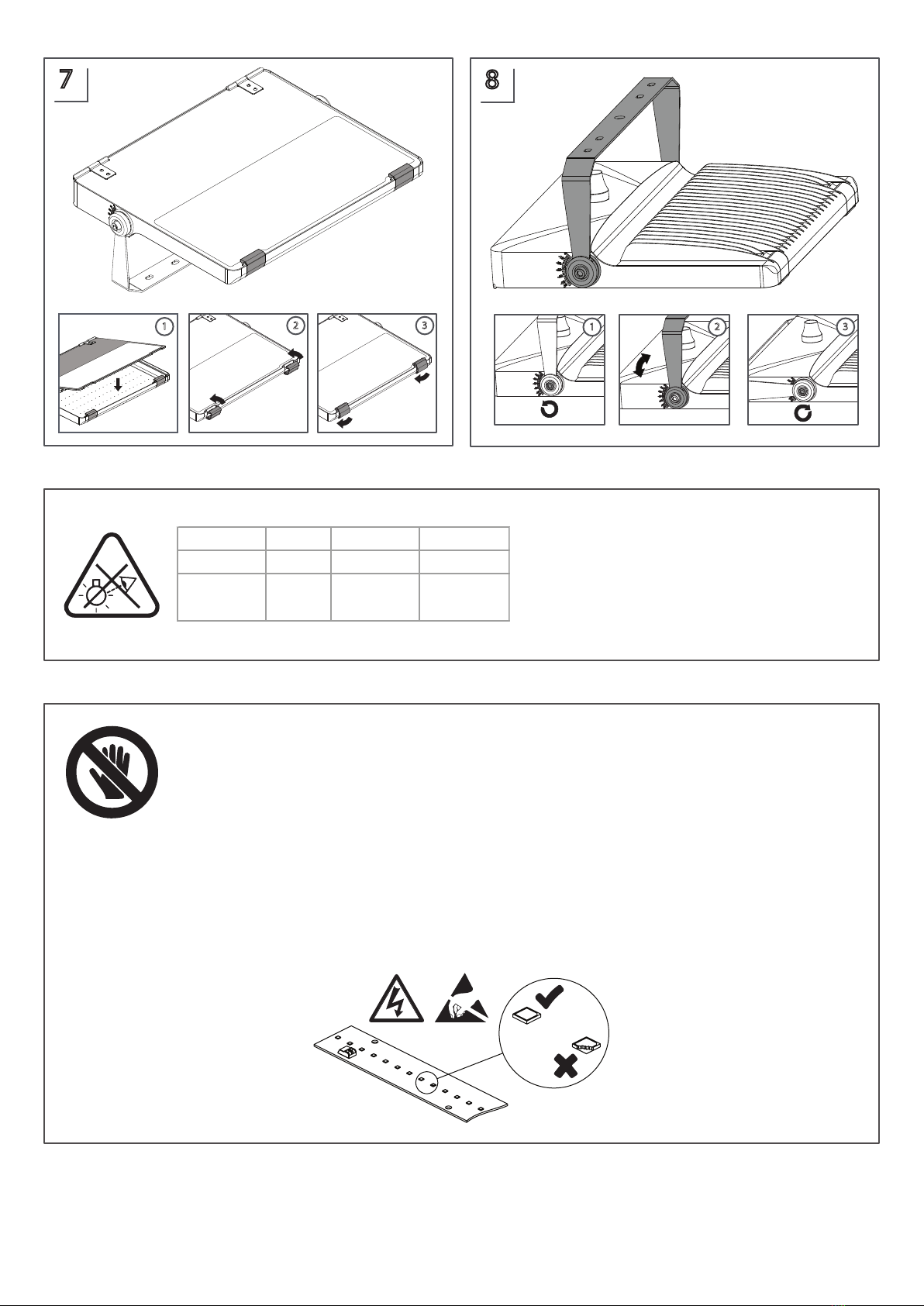 7

1

2

3

8

1

2

3