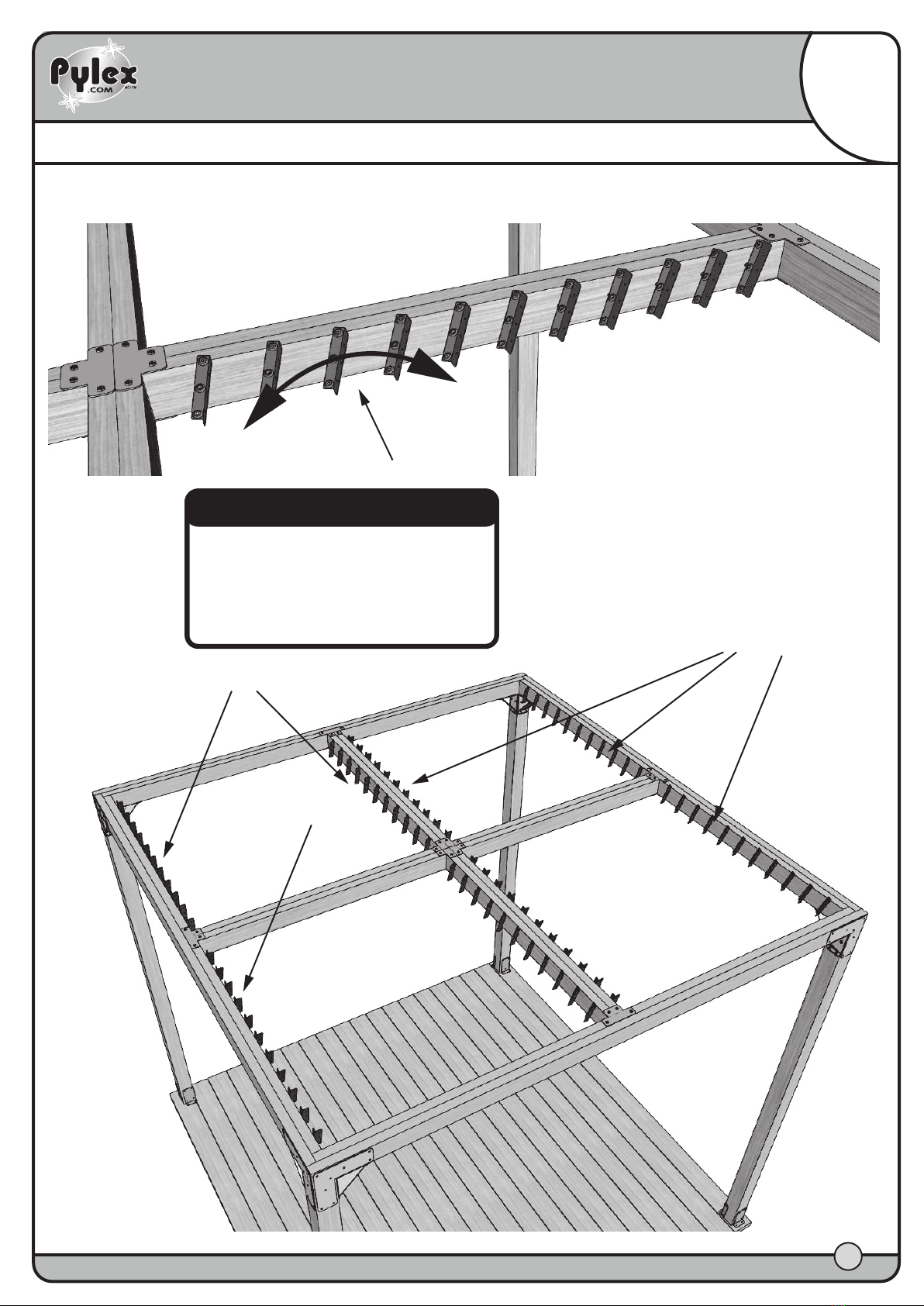 Pylex
.COM