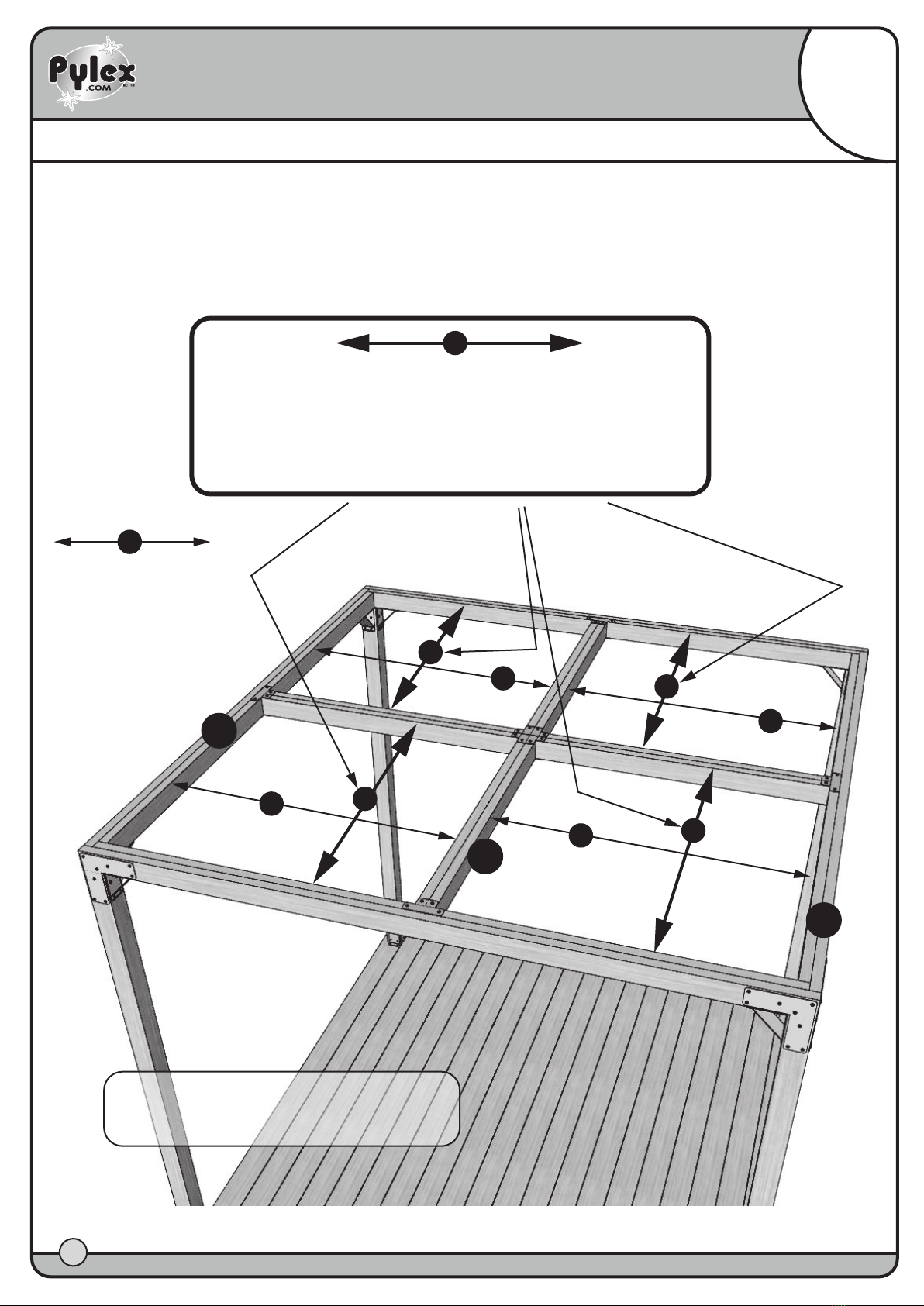 Pylex
.COM