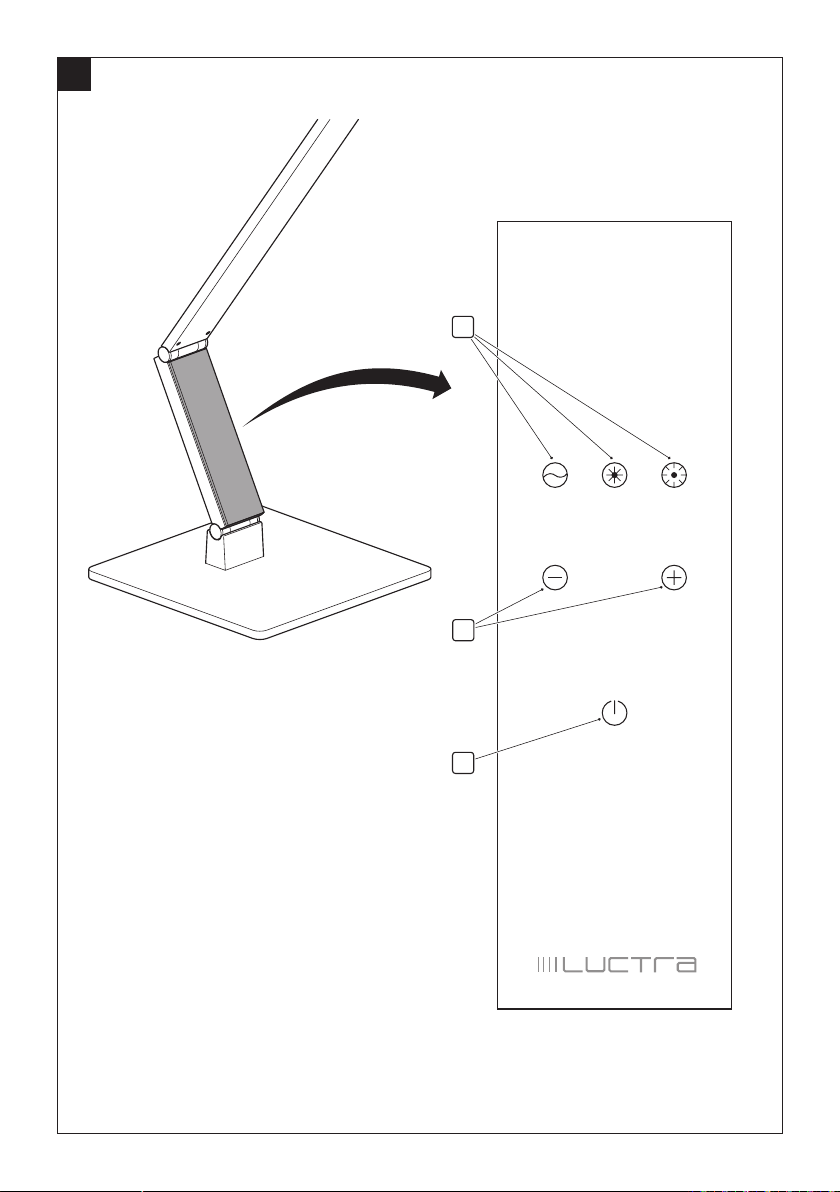 LUCTRA