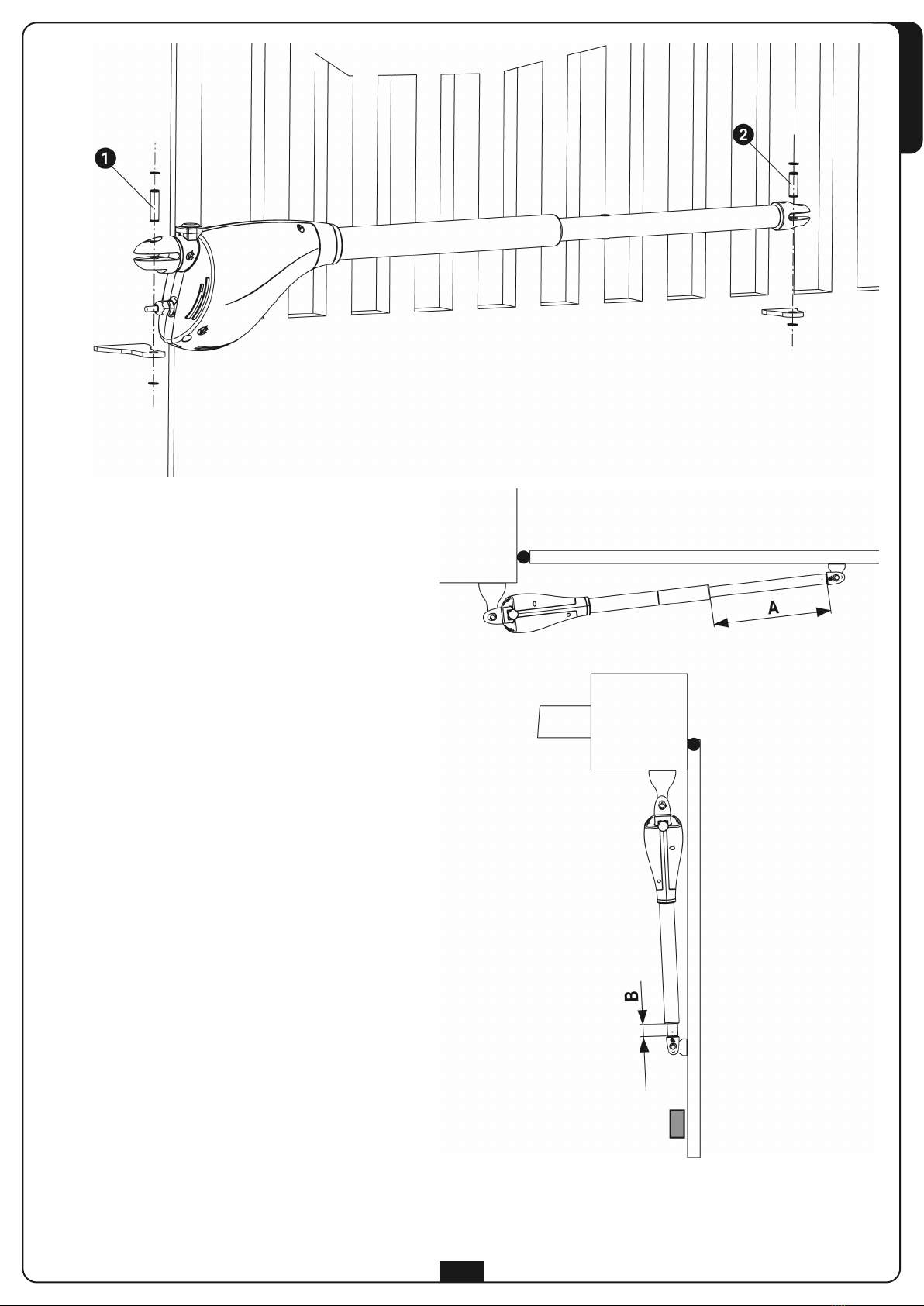 1

2

A

B