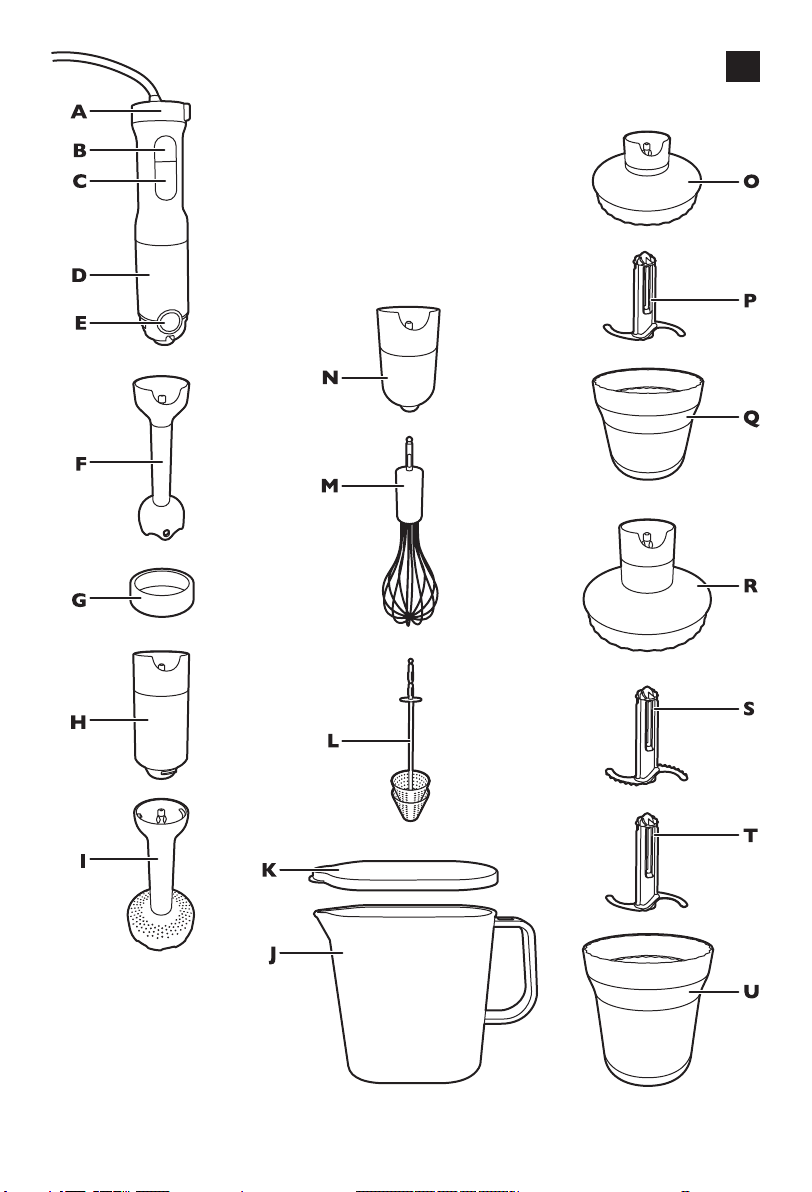 A
B
C
D
E
F
G
H
I
N
M
L
K
J
O
P
Q
R
S
T
U