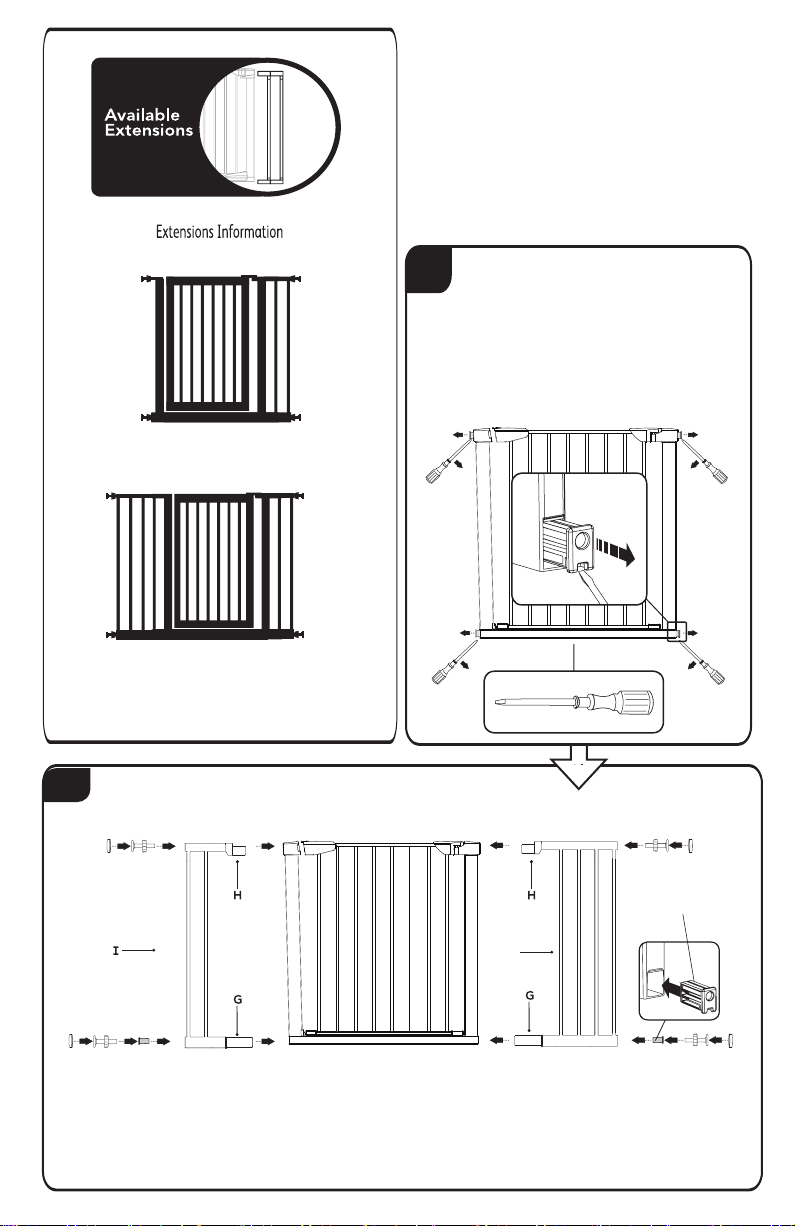 Available Extensions

Extensions Information

H

H

I

G

G