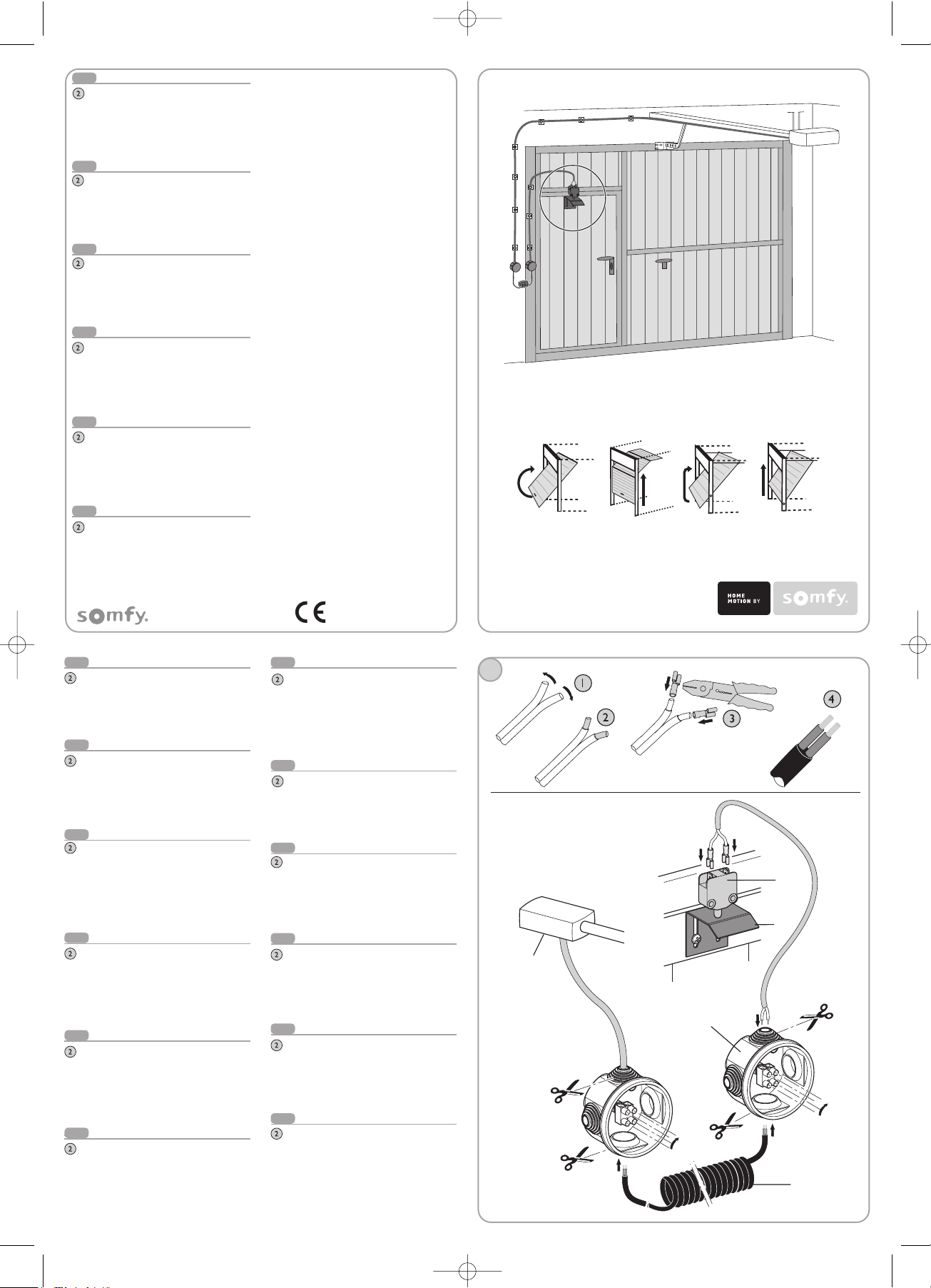 2

2

2

2

2

2

somfy.

CE

HOME MOTION BY somfy.

2

2

2

2

2

2

2

2

2

2

2

2

1

2

3

4