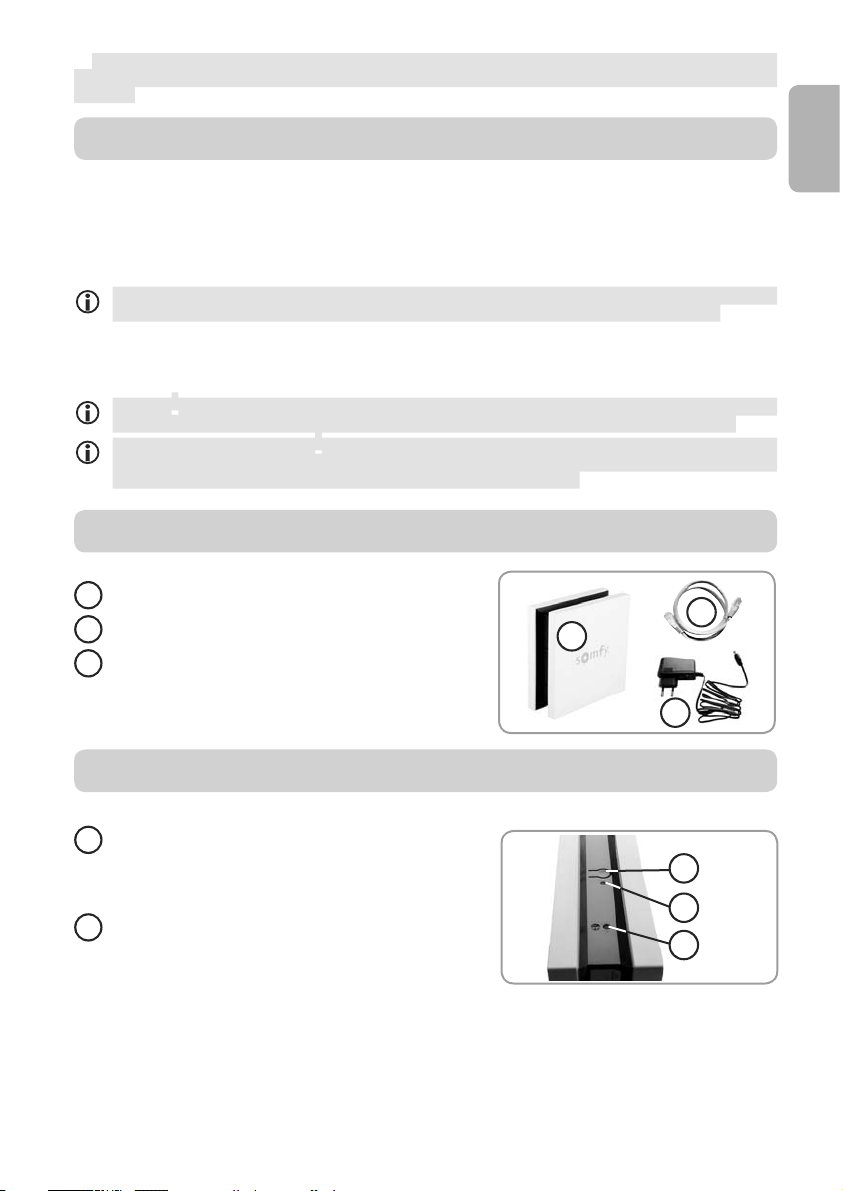 somfy