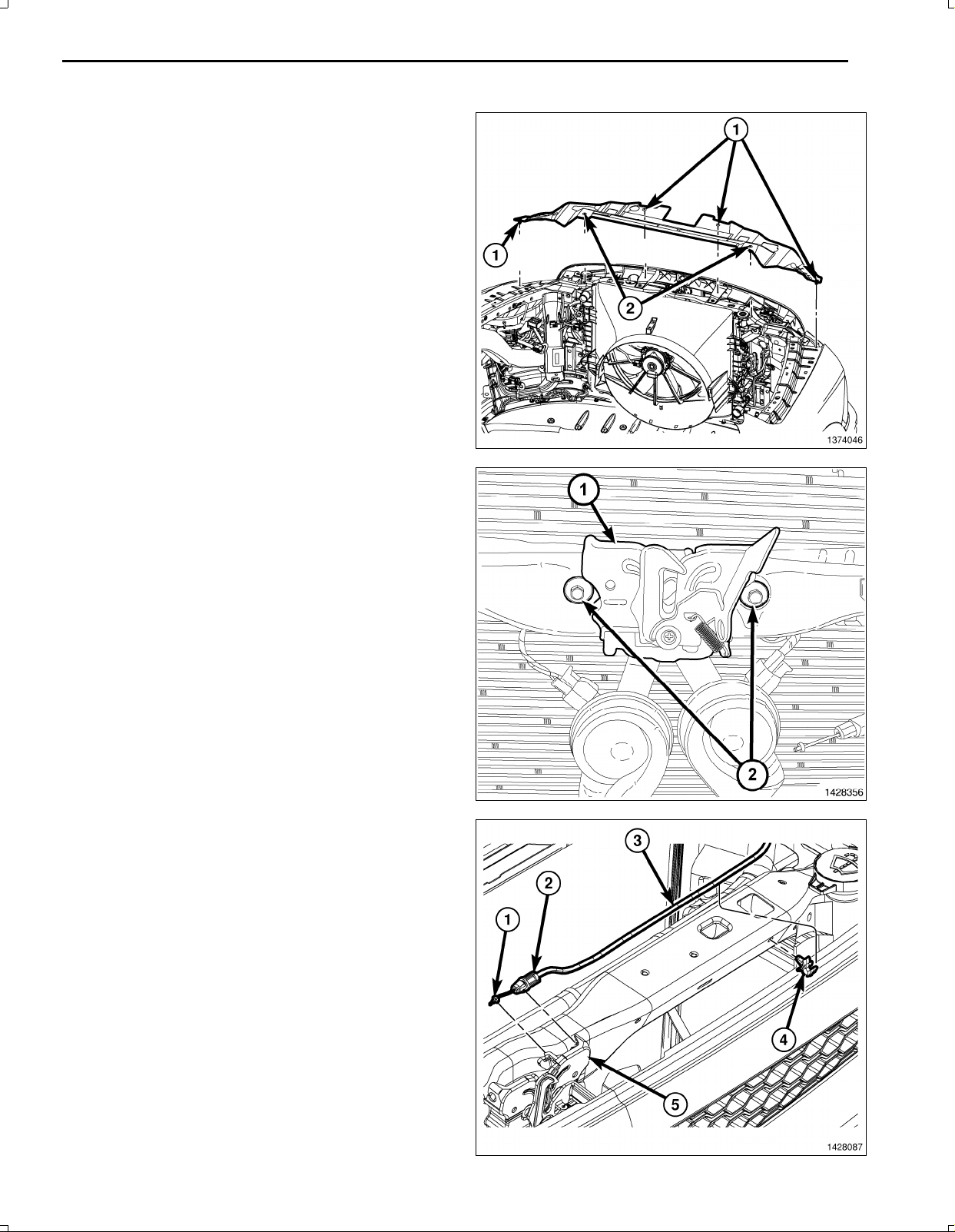 1
1
2
1374046

1
2
1428356

3
2
1
4
5
1428087