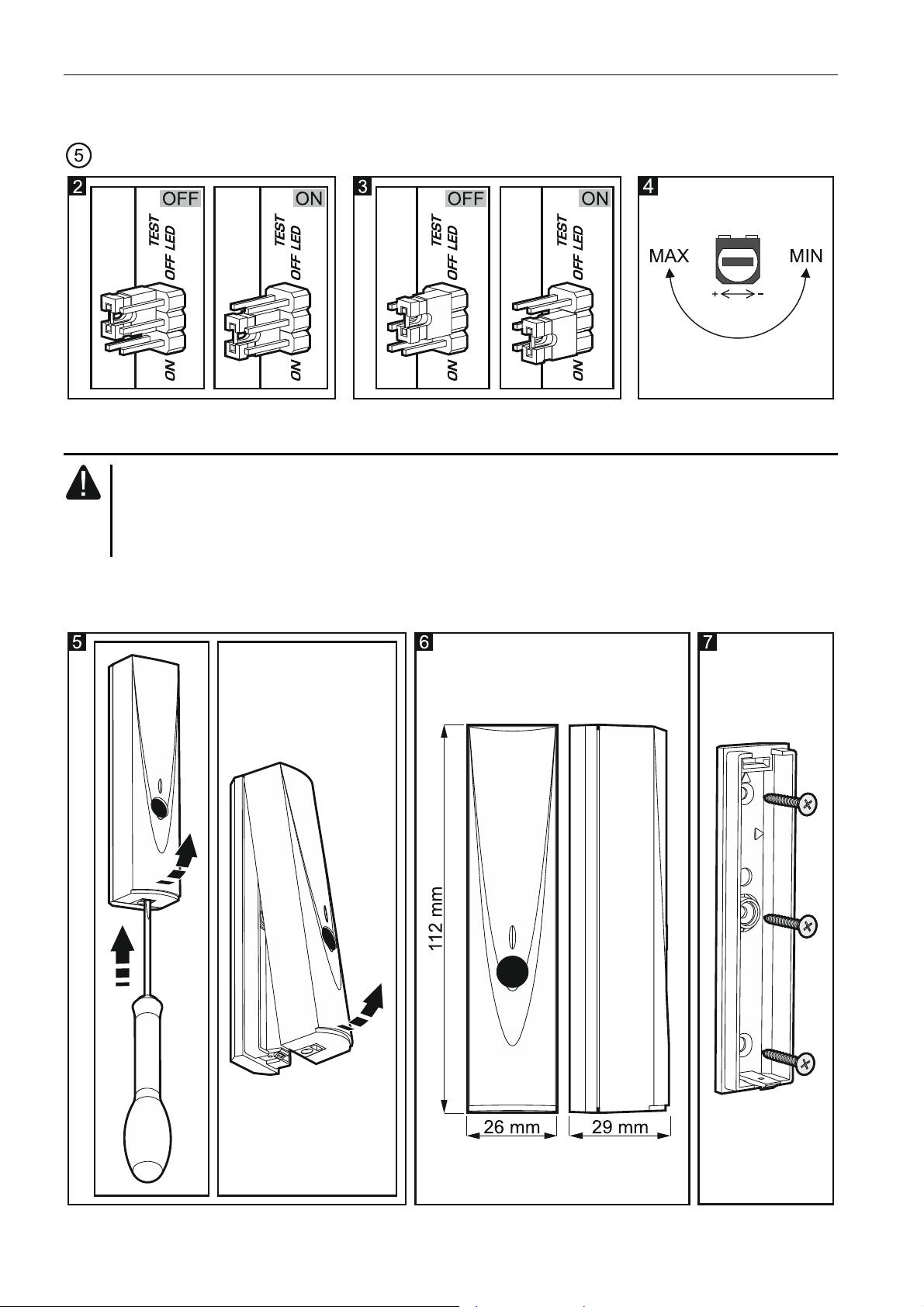 5

2

OFF

TEST
OFF LED

ON

ON

TEST
OFF LED

ON

3

OFF

TEST
OFF LED

ON

ON

TEST
OFF LED

ON

4

MAX

MIN

+ -

5

6

112 mm

26 mm

29 mm

7