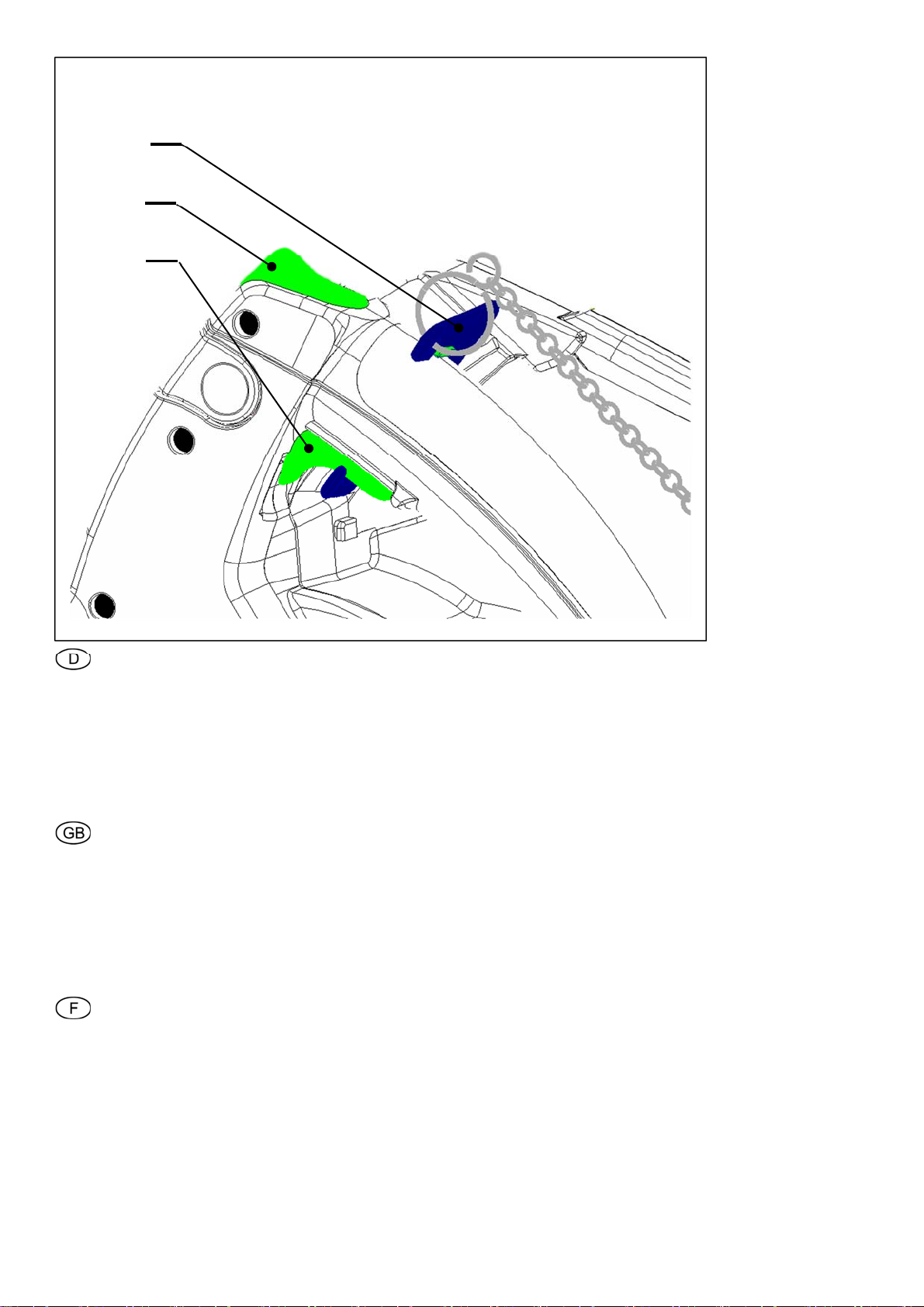 D

GB

F