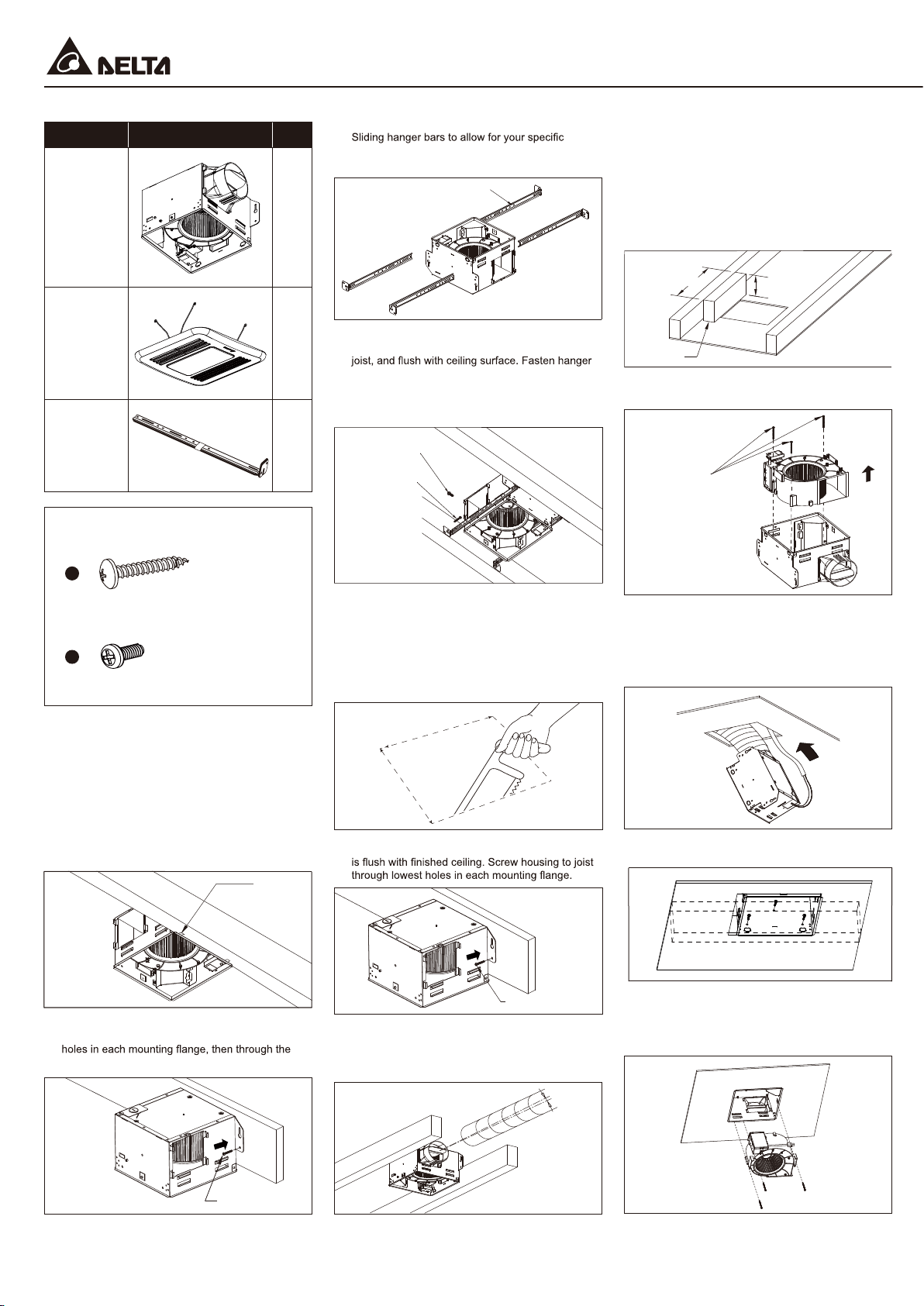 DELTA

Sliding hanger bars to allow for your specific

joist, and flush with ceiling surface. Fasten hanger

is flush with finished ceiling. Screw housing to joist through lowest holes in each mounting flange.

holes in each mounting flange, then through the