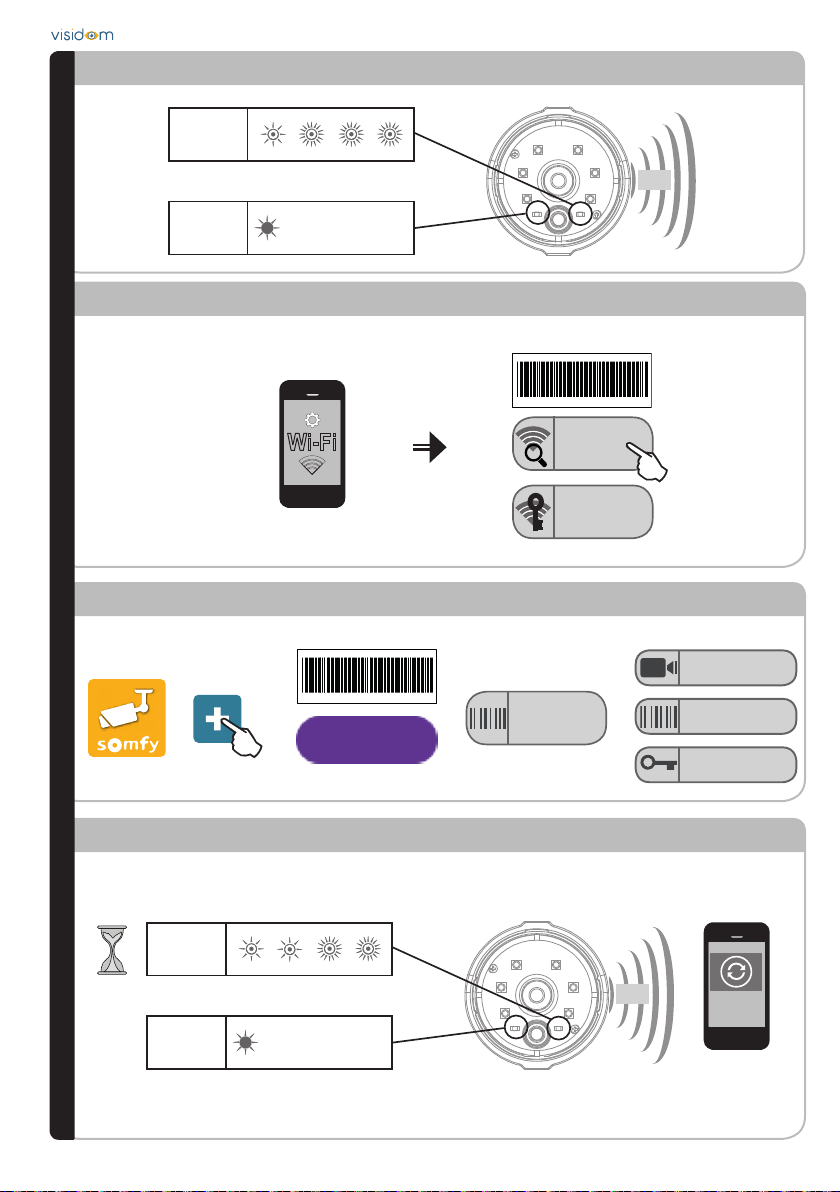 visidom

Wi-Fi

somfy