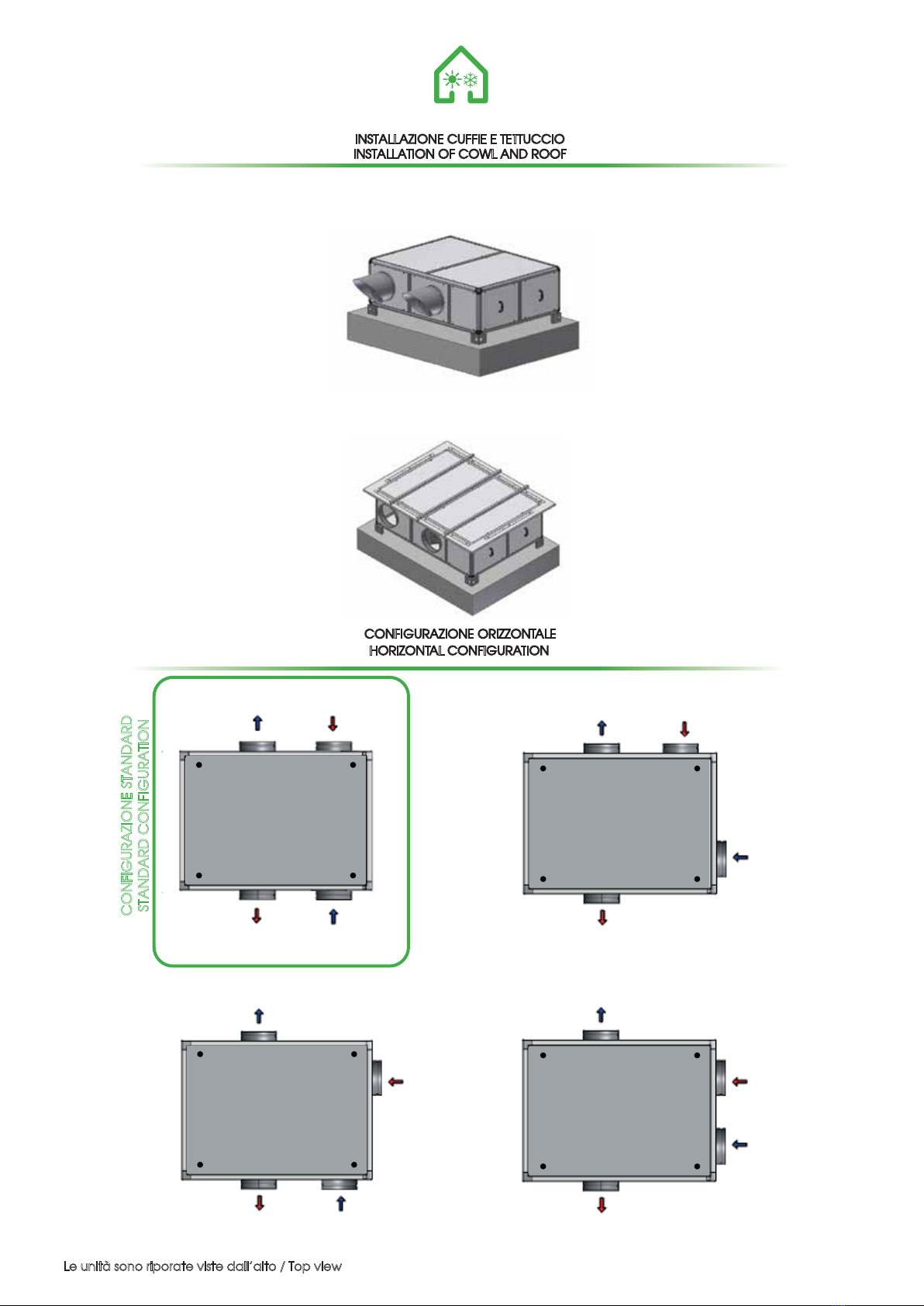 INSTALLAZIONE CUFFIE E TETTUCCIO
INSTALLATION OF COWL AND ROOF

CONFIGURAZIONE ORIZZONTALE
HORIZONTAL CONFIGURATION

CONFIGURAZIONE STANDARD
STANDARD CONFIGURATION

Le unità sono riporate viste dall'alto / Top view