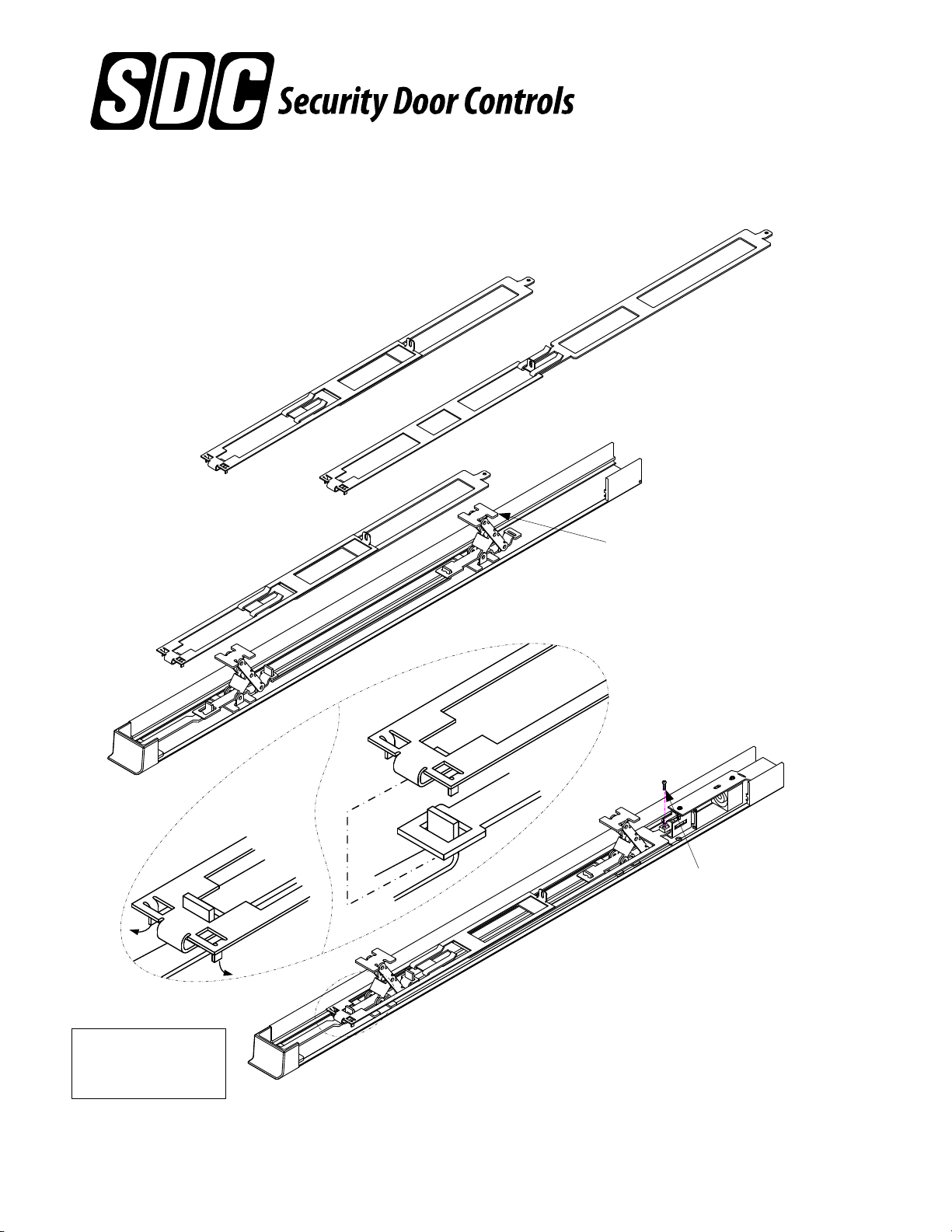 SDC Security Door Controls