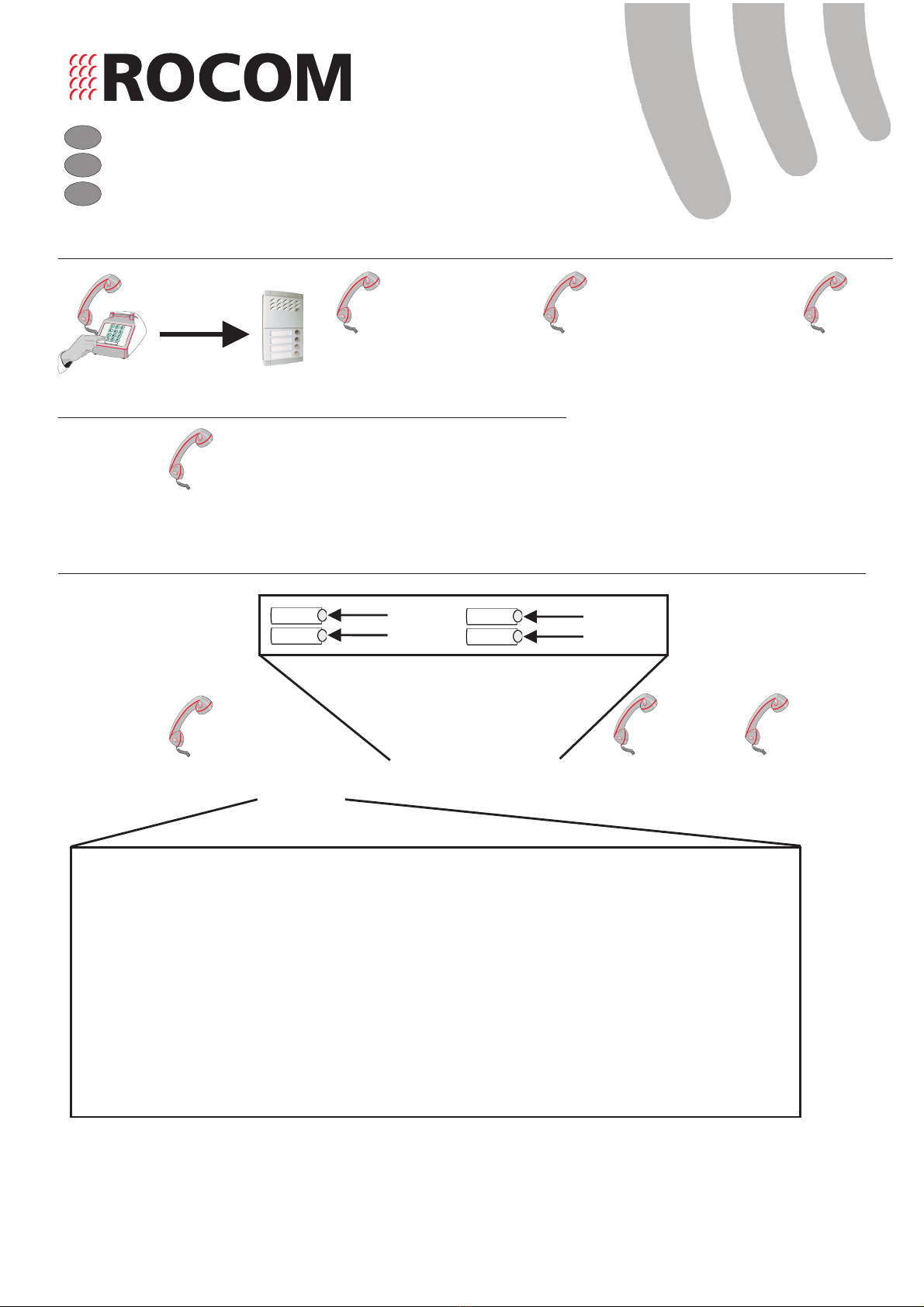 ROCOM