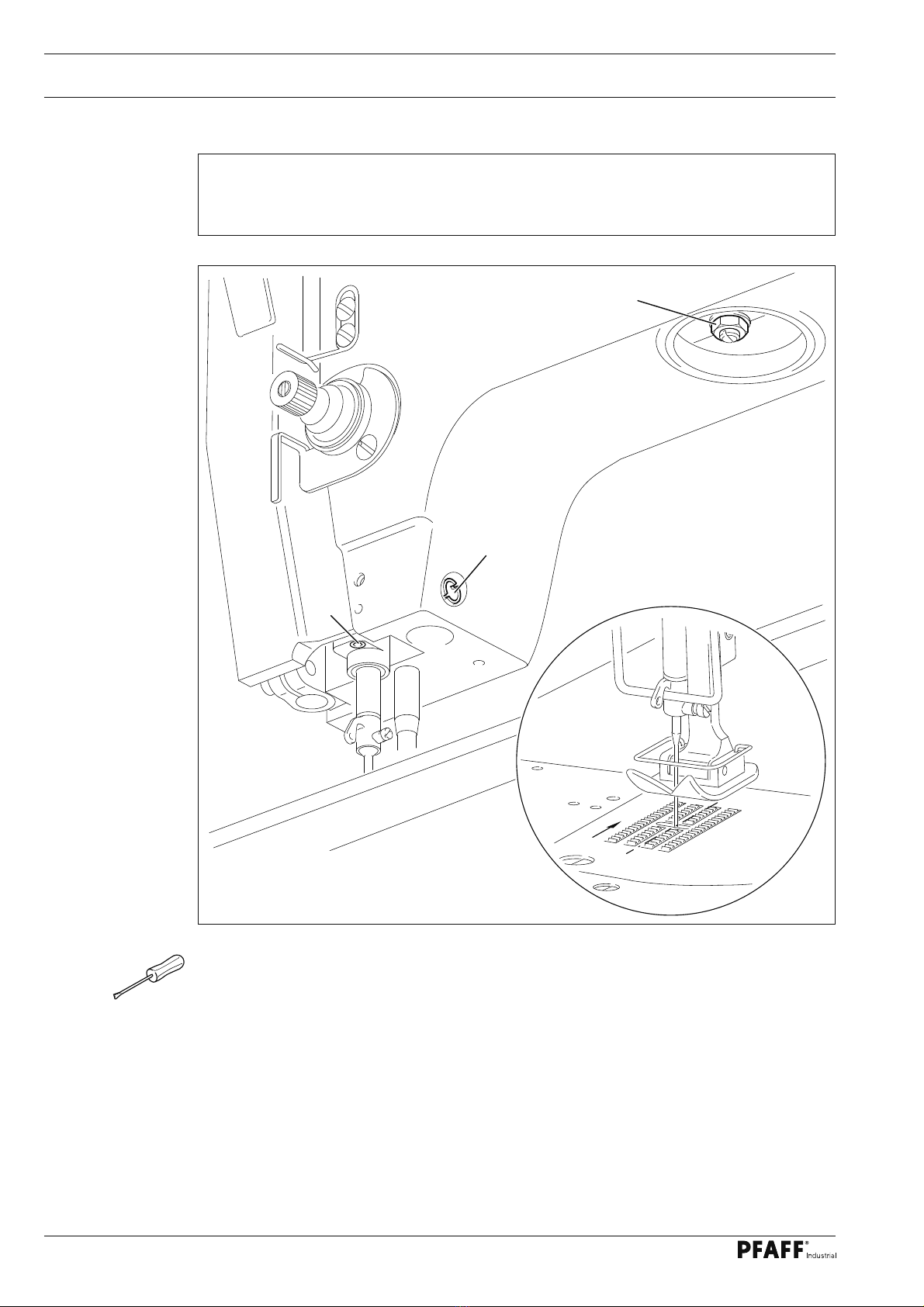 PFAFF® Industrial