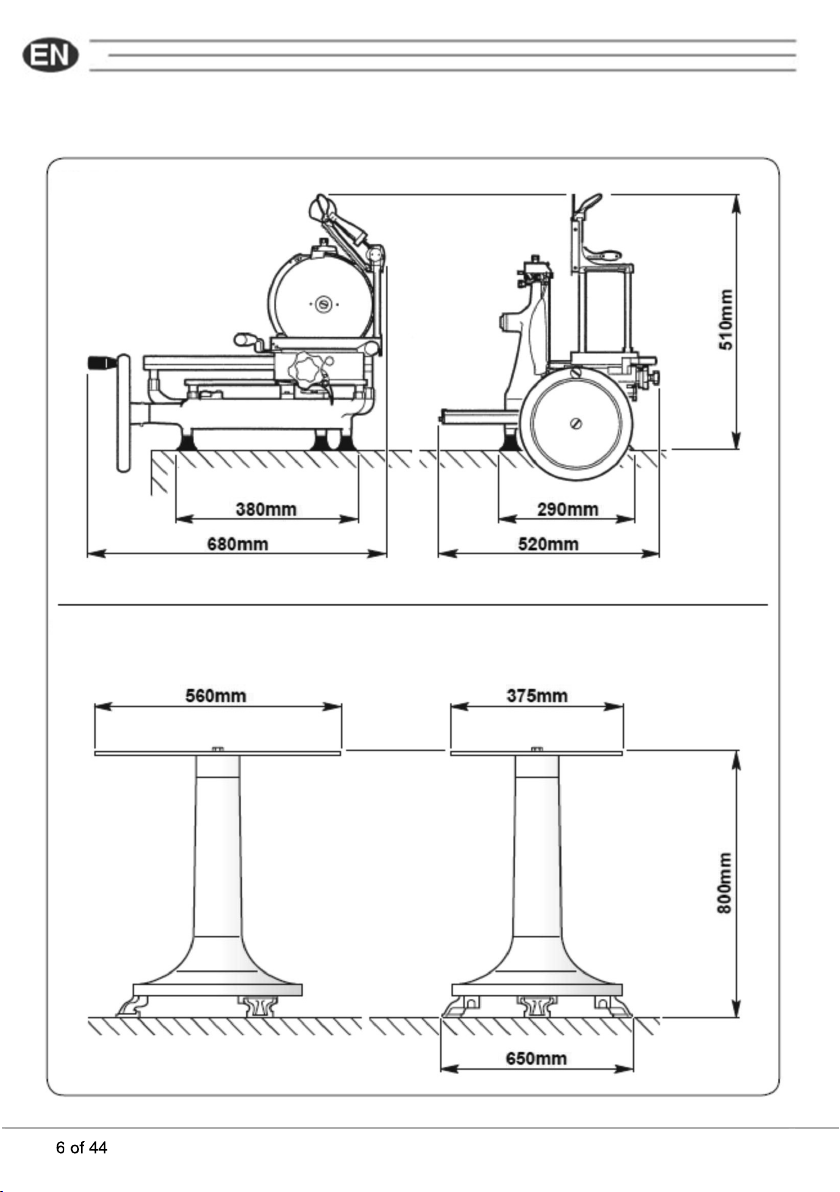 EN

510mm

380mm

680mm

290mm

520mm

560mm

375mm

800mm

650mm

6 of 44