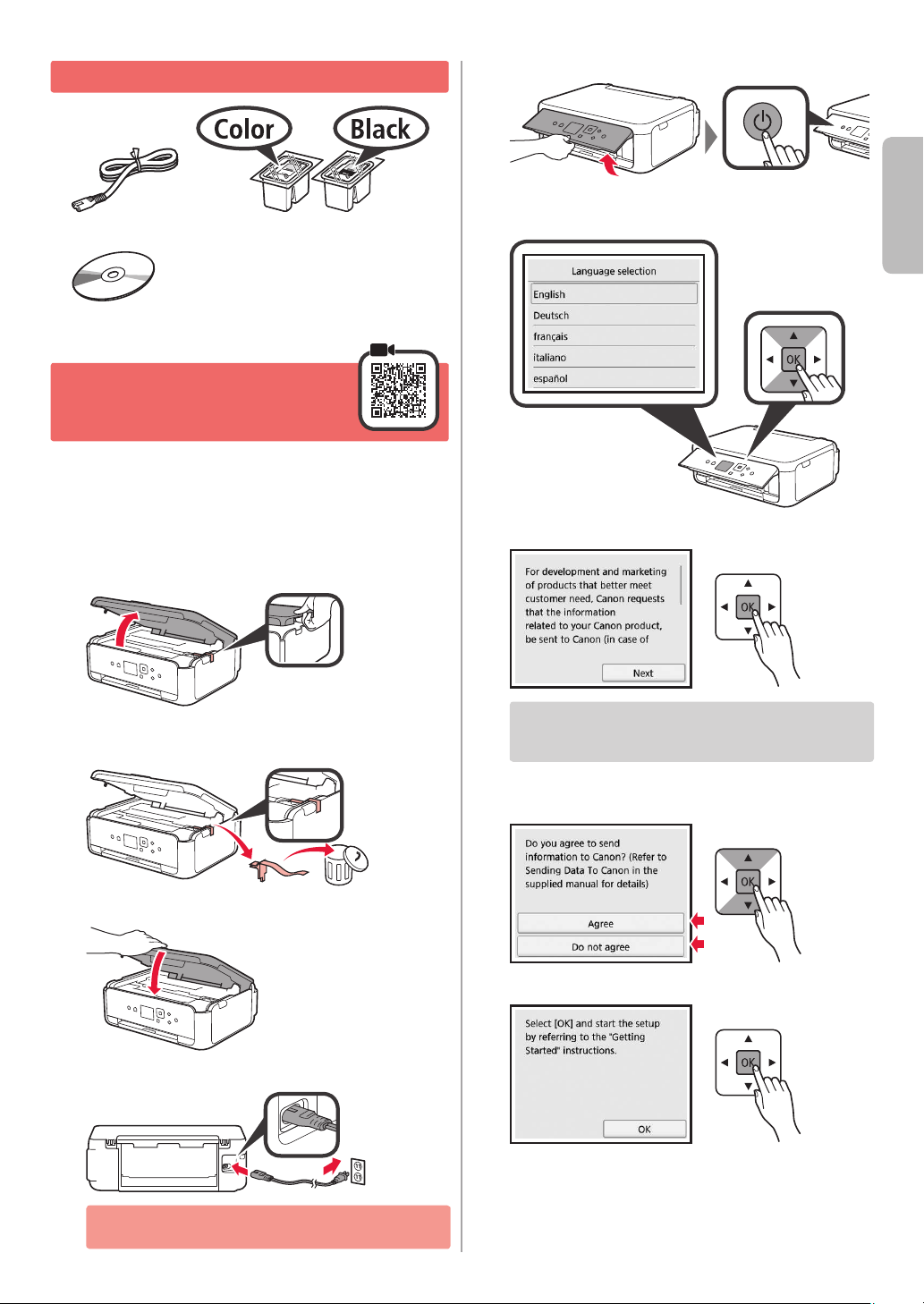 Color

Black

Language selection

English

Deutsch

français

italiano

español

OK

For development and marketing of products that better meet customer need, Canon requests that the information related to your Canon product, be sent to Canon (in case of

Next

OK

Do you agree to send information to Canon? (Refer to Sending Data To Canon in the supplied manual for details)

Agree

Do not agree

OK

Select [OK] and start the setup by referring to the "Getting Started" instructions.

OK

OK