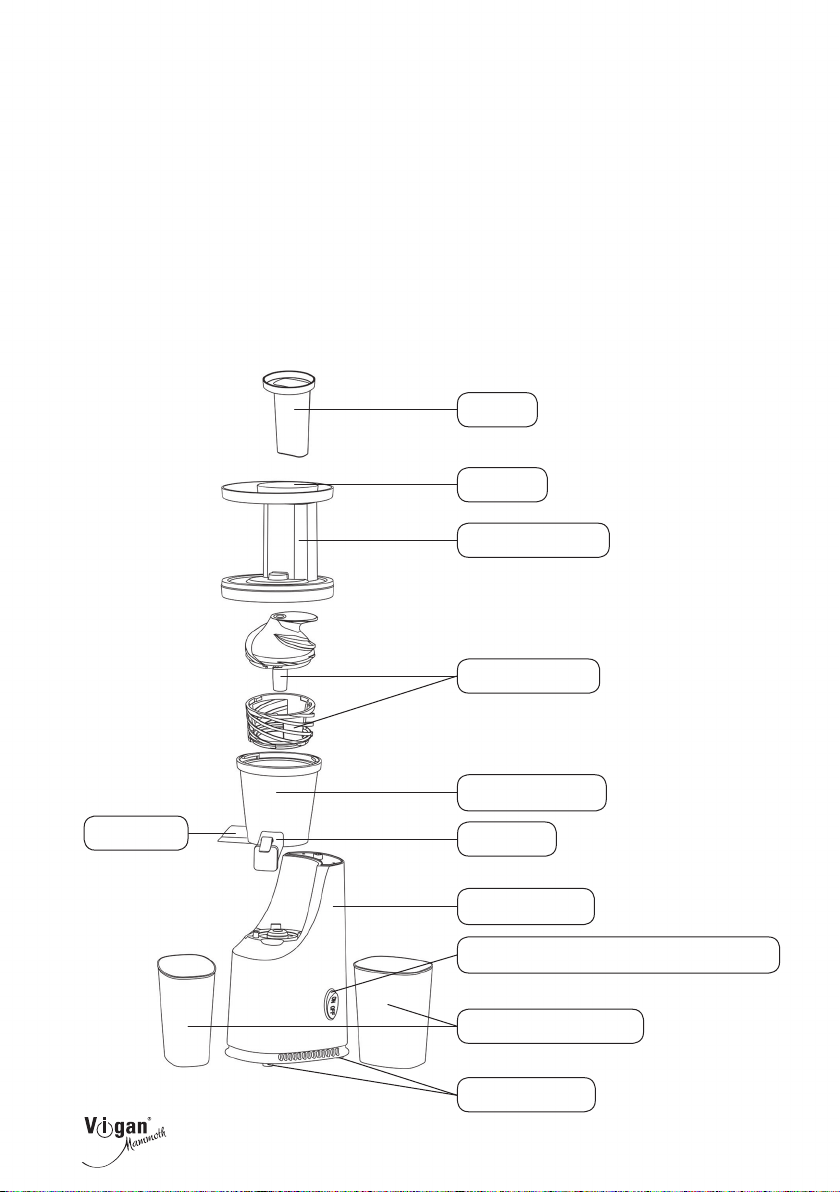 Vigan®
Mammoth