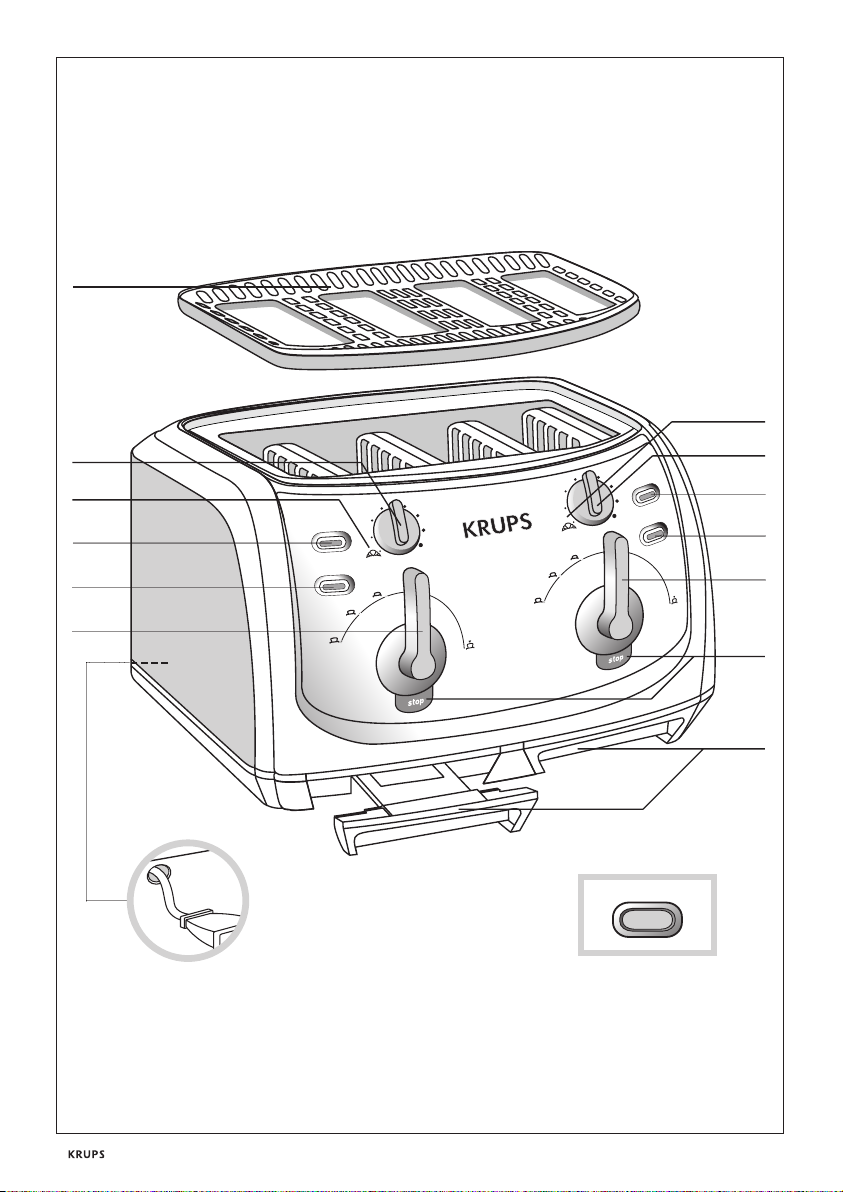 KRUPS

stop

stop

KRUPS