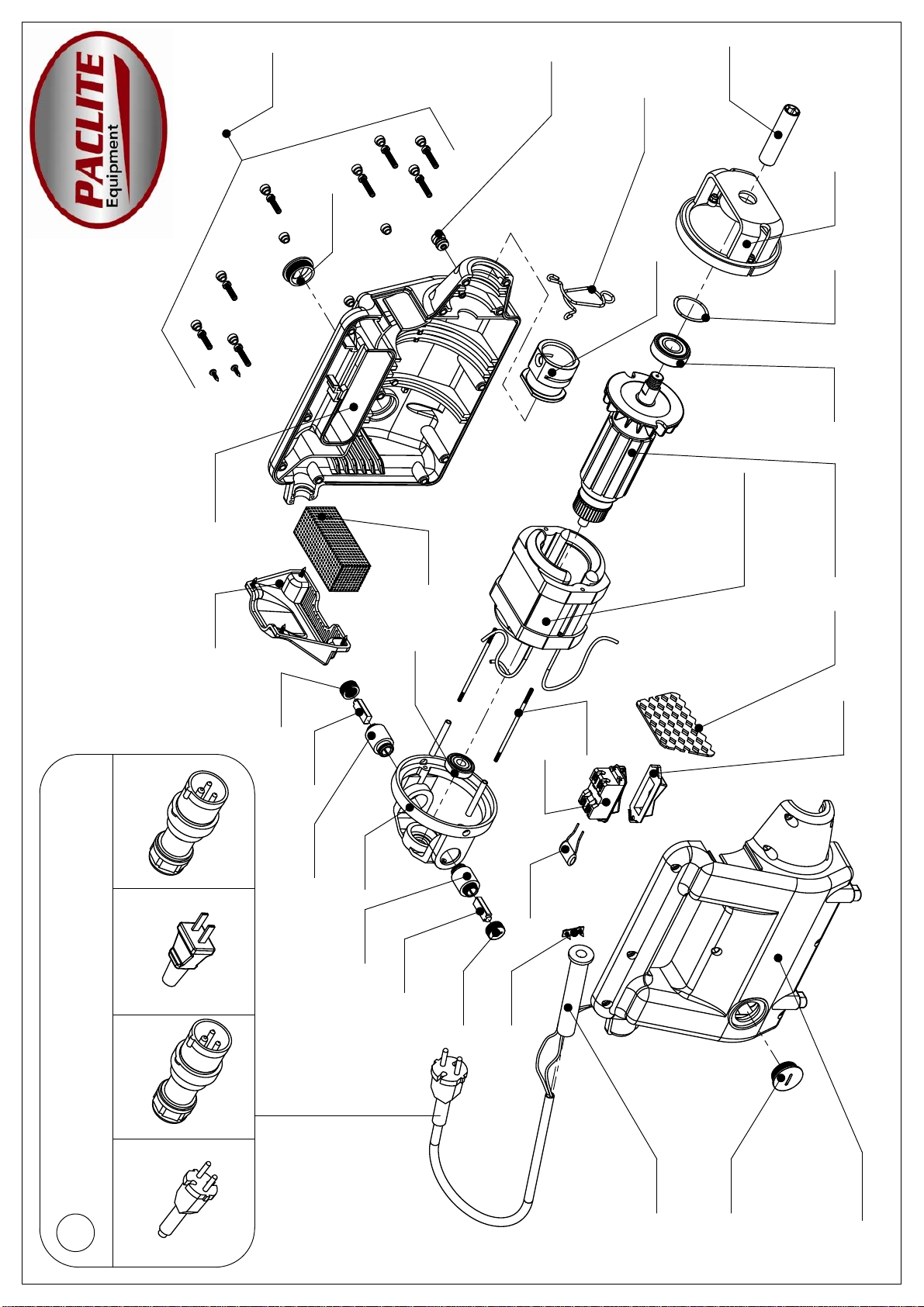 PACLITE
Equipment