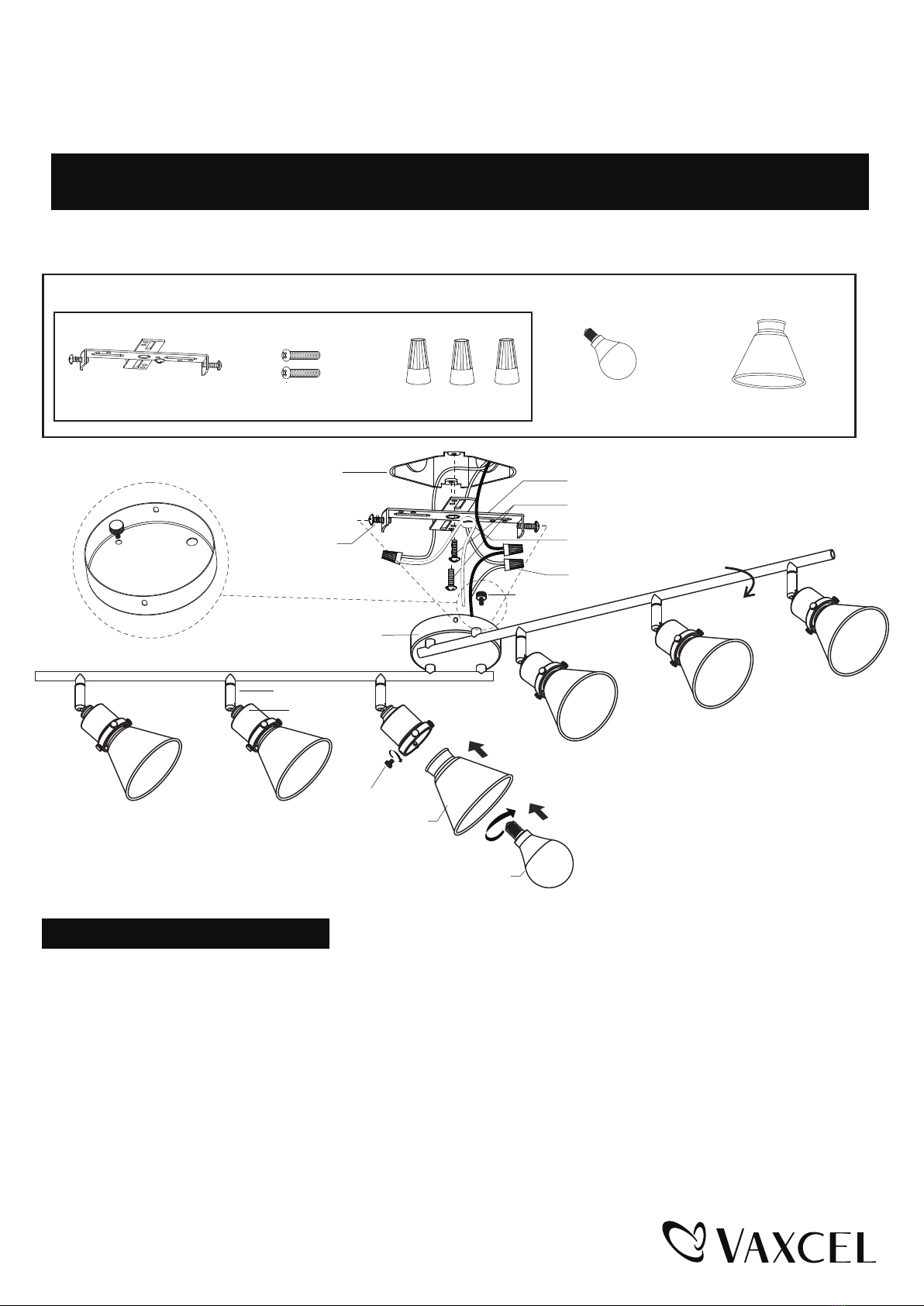 VAXCEL