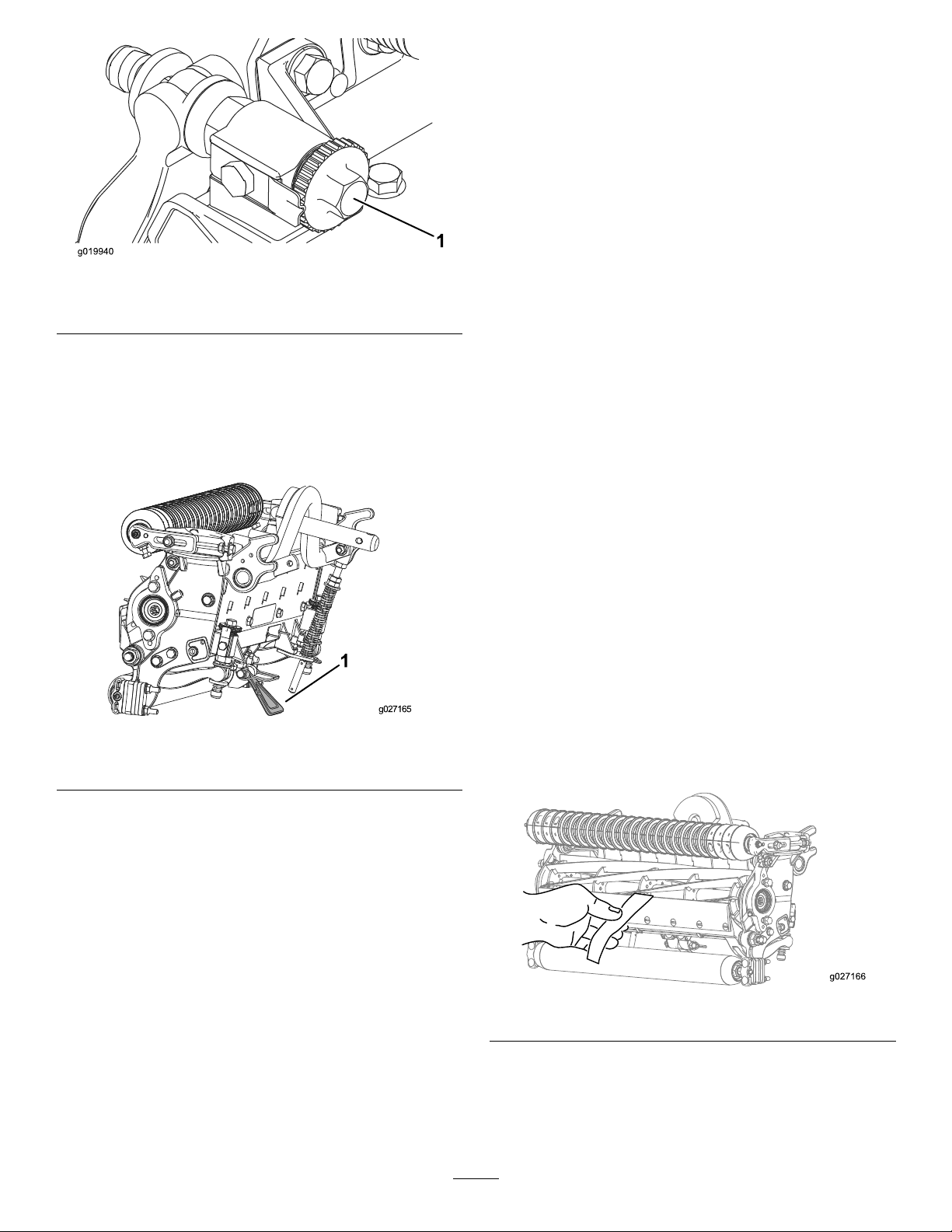 1

g019940

1

g027165

g027166