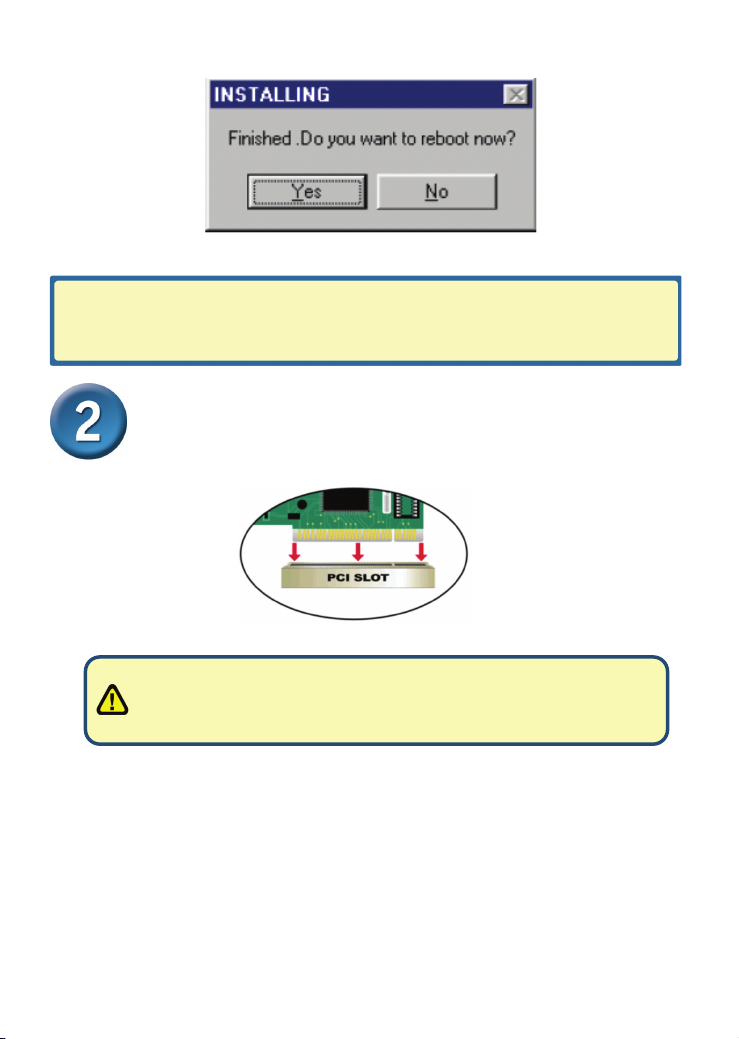 INSTALLING

Finished .Do you want to reboot now?

Yes

No

2

PCI SLOT