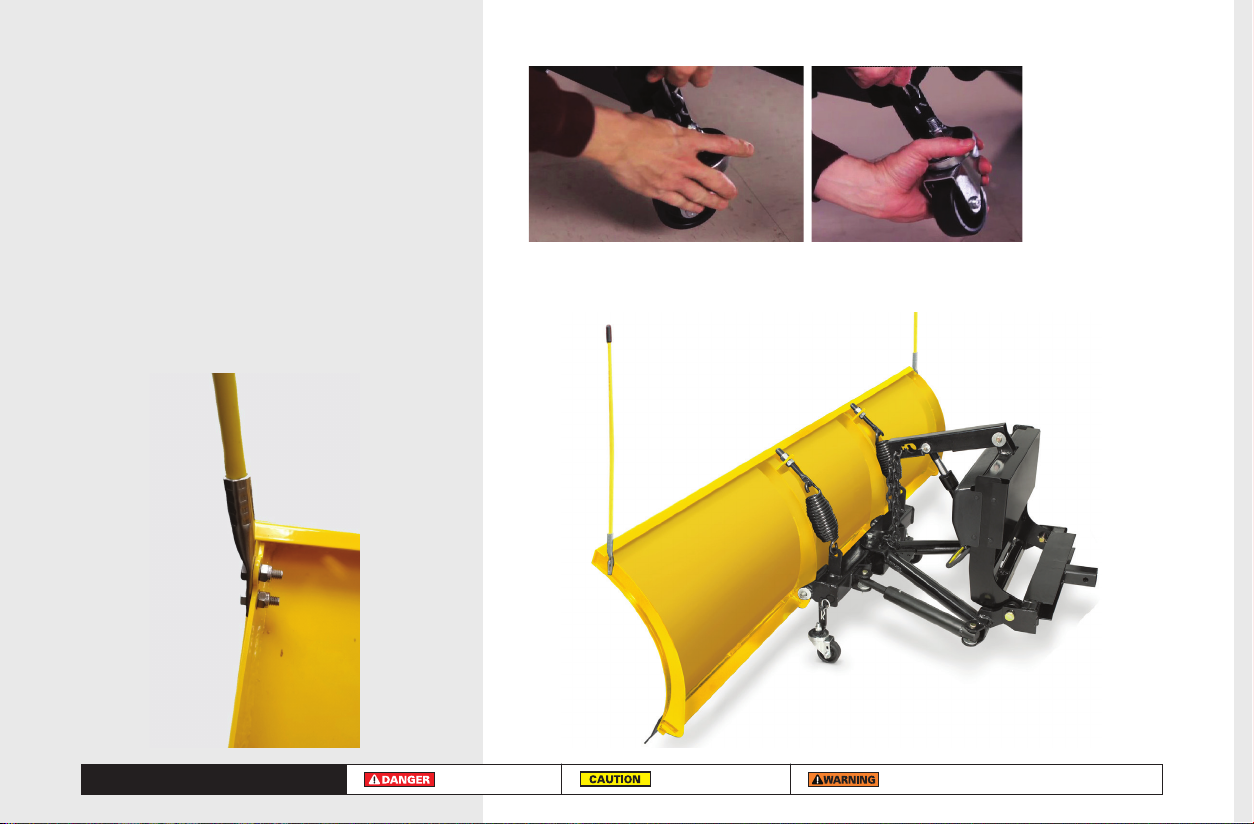 DANGER

CAUTION

WARNING