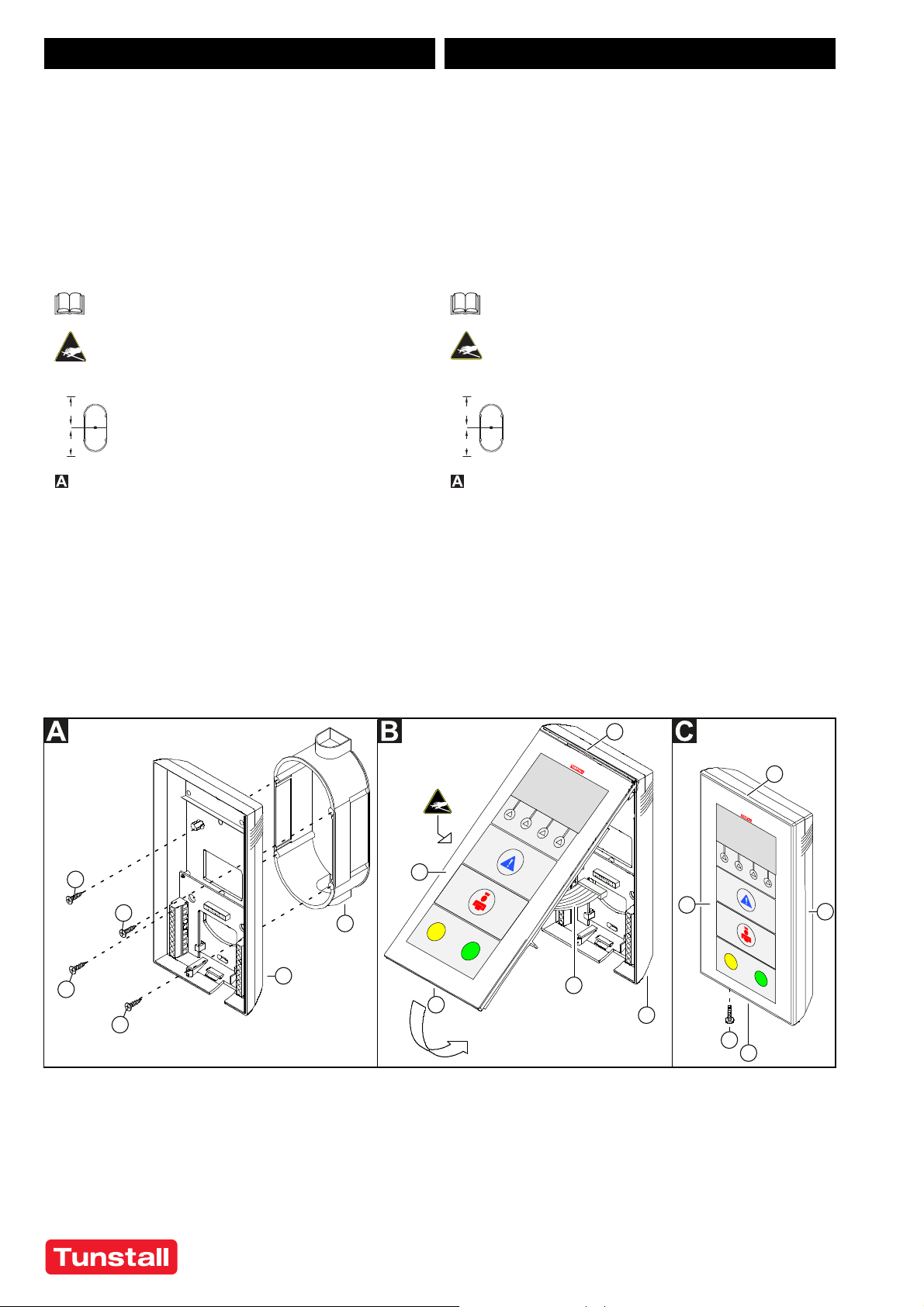 A

A

A

B

C

Tunstall