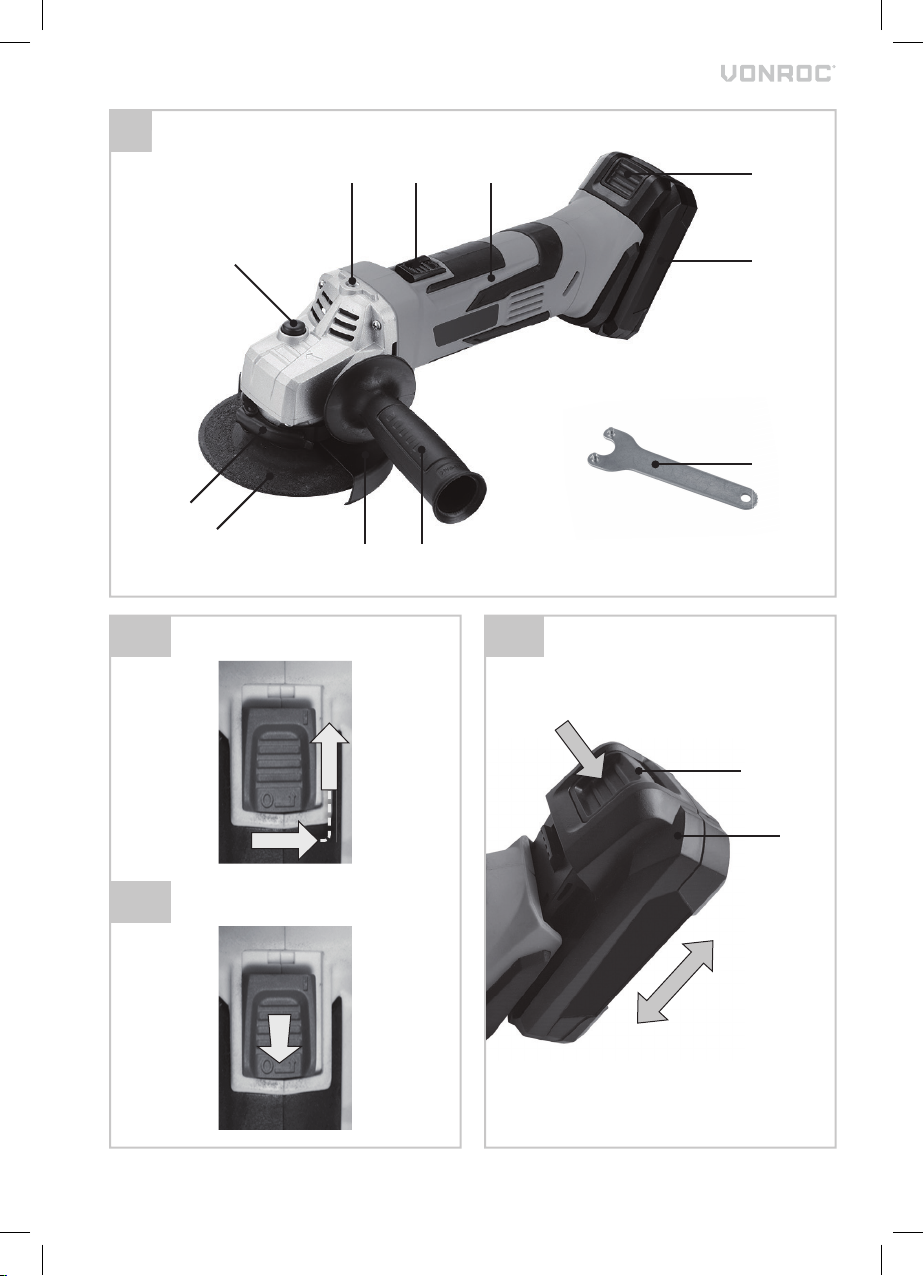 VONROC