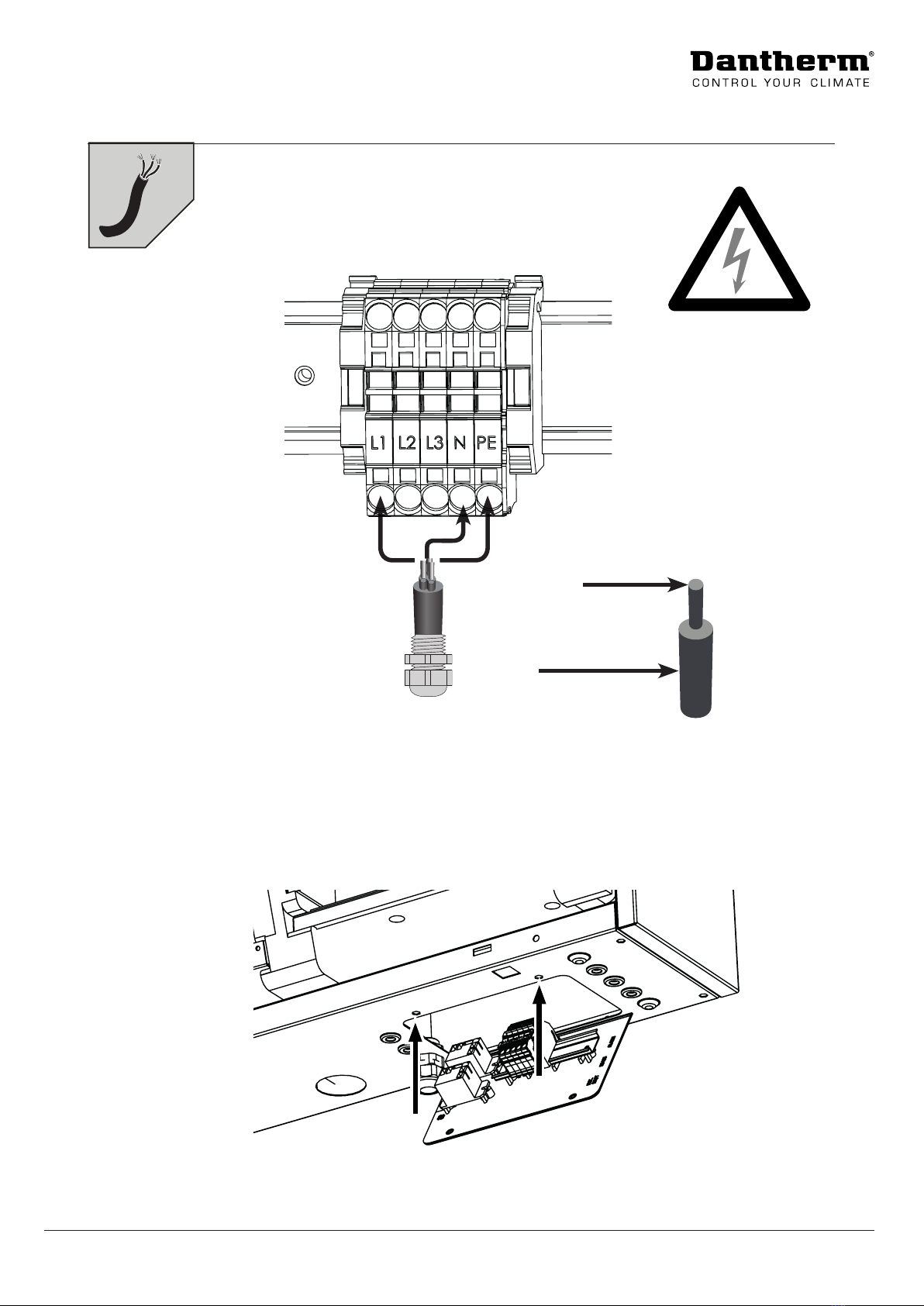 Dantherm®
CONTROL YOUR CLIMATE

L1 L2 L3 N PE