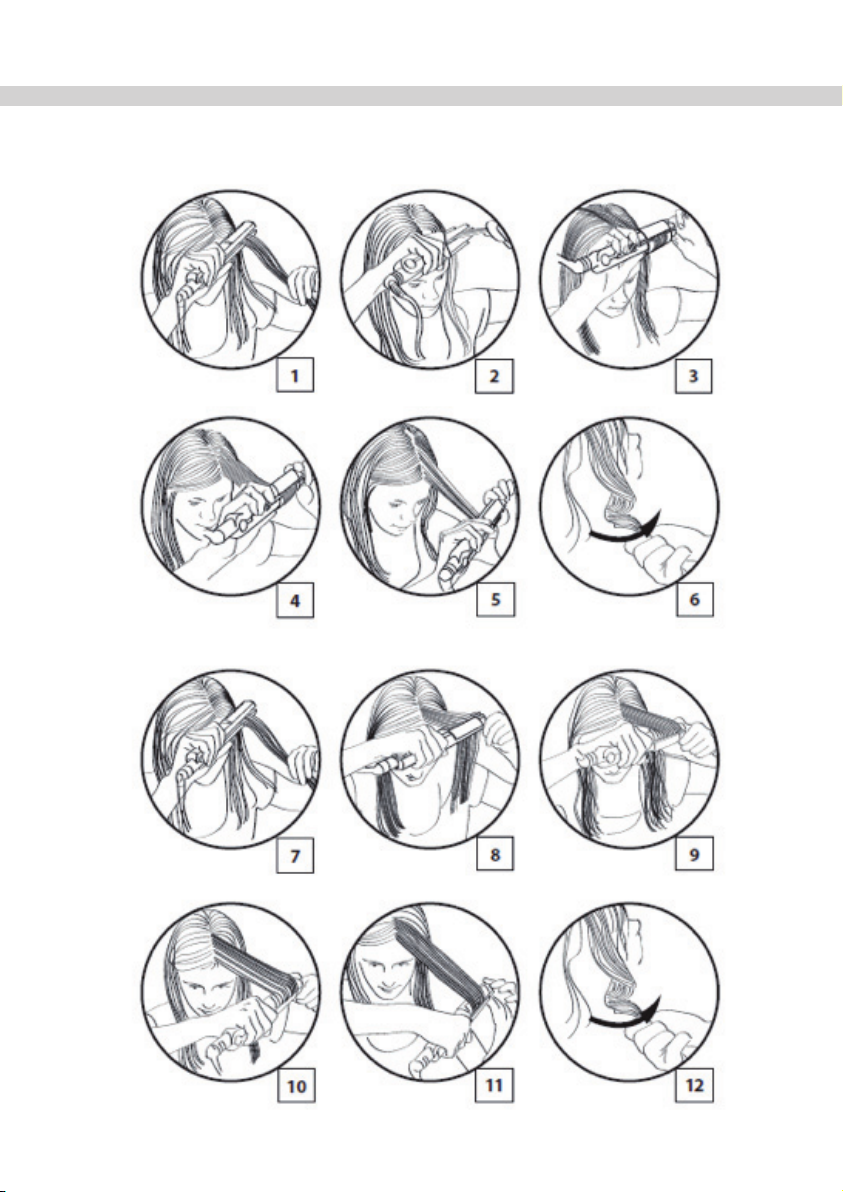 1

2

3

4

5

6

7

8

9

10

11

12