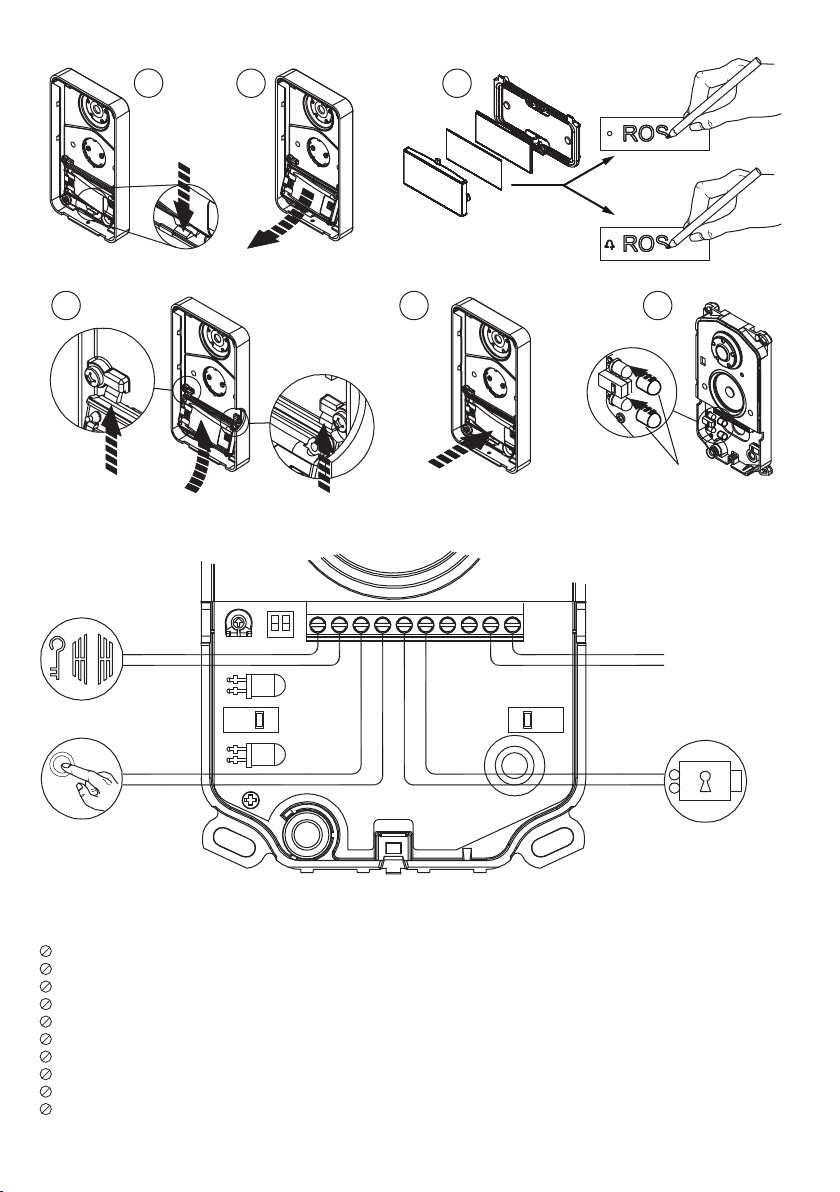 ROS
ROS