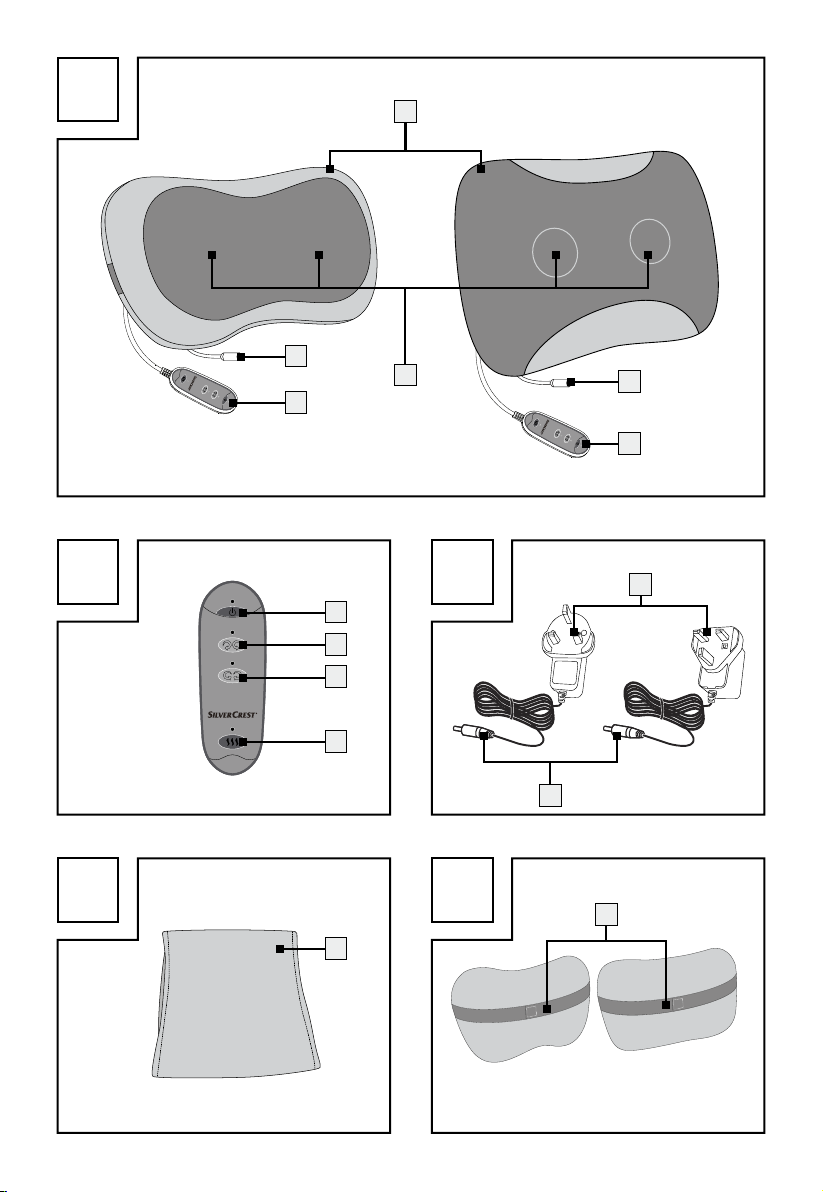 SILVERCREST