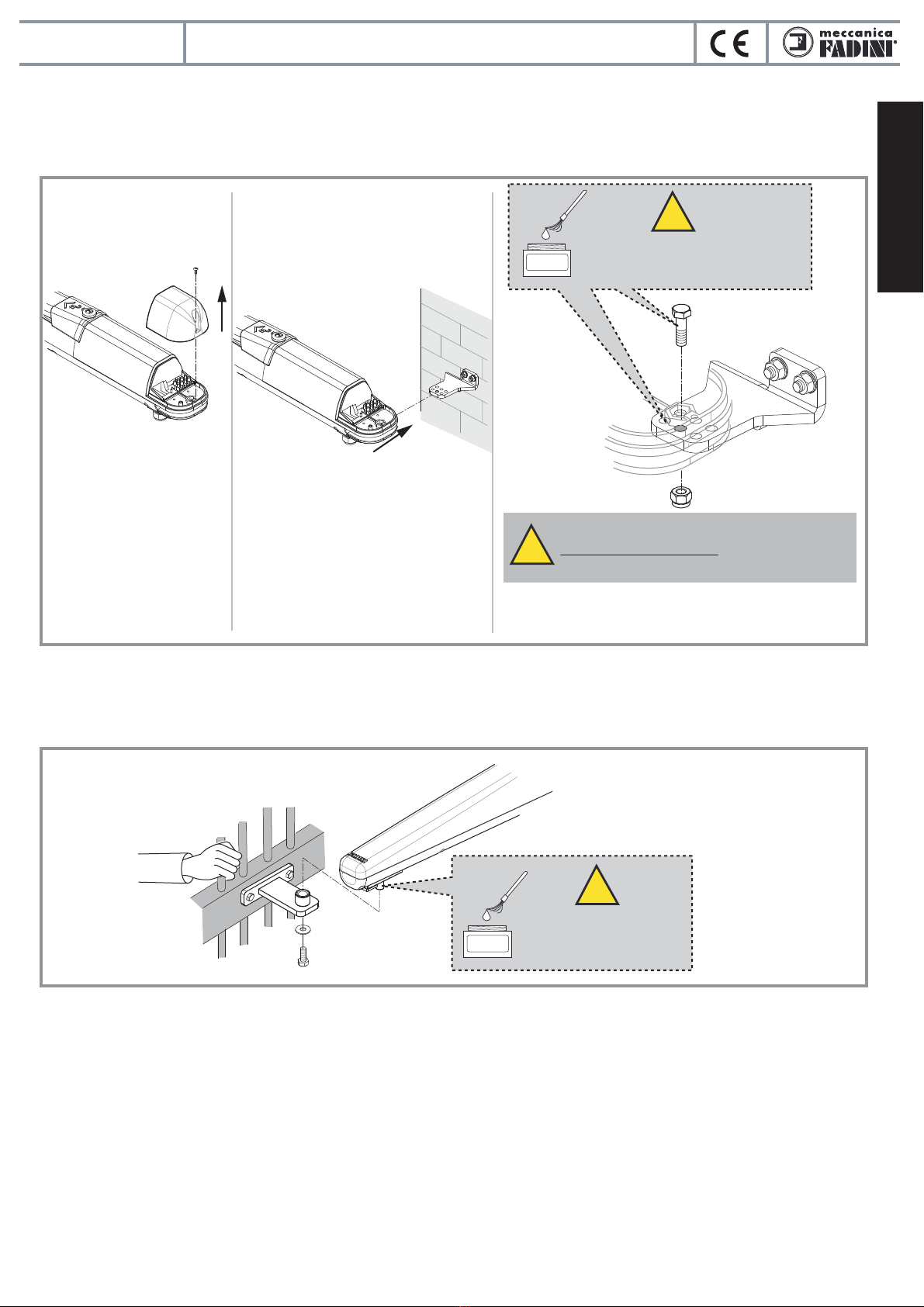 CE

meccanica FADINI