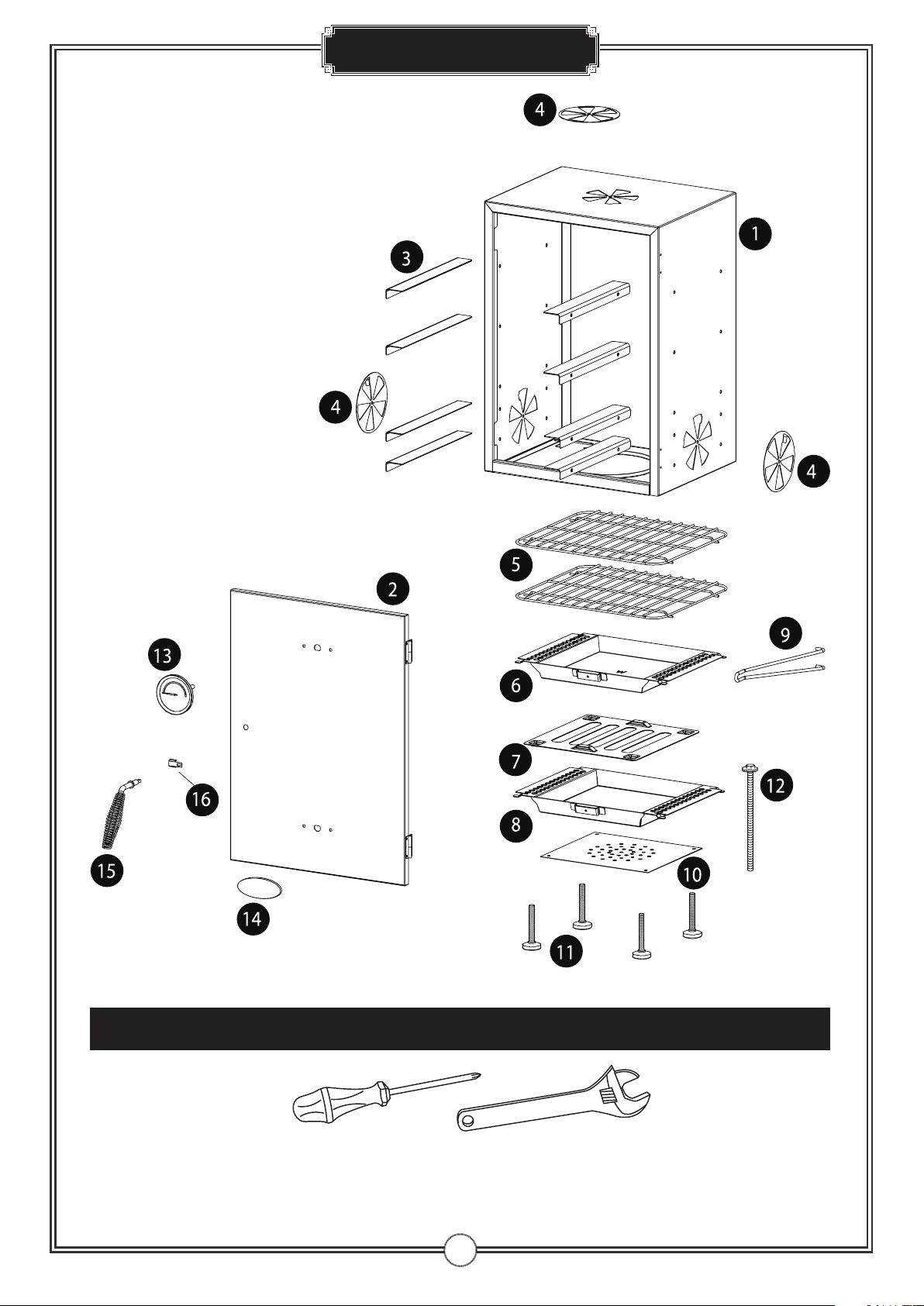 4

1

3

4

4

5

2

9

13

6

7

12

16

8

15

10

14

11