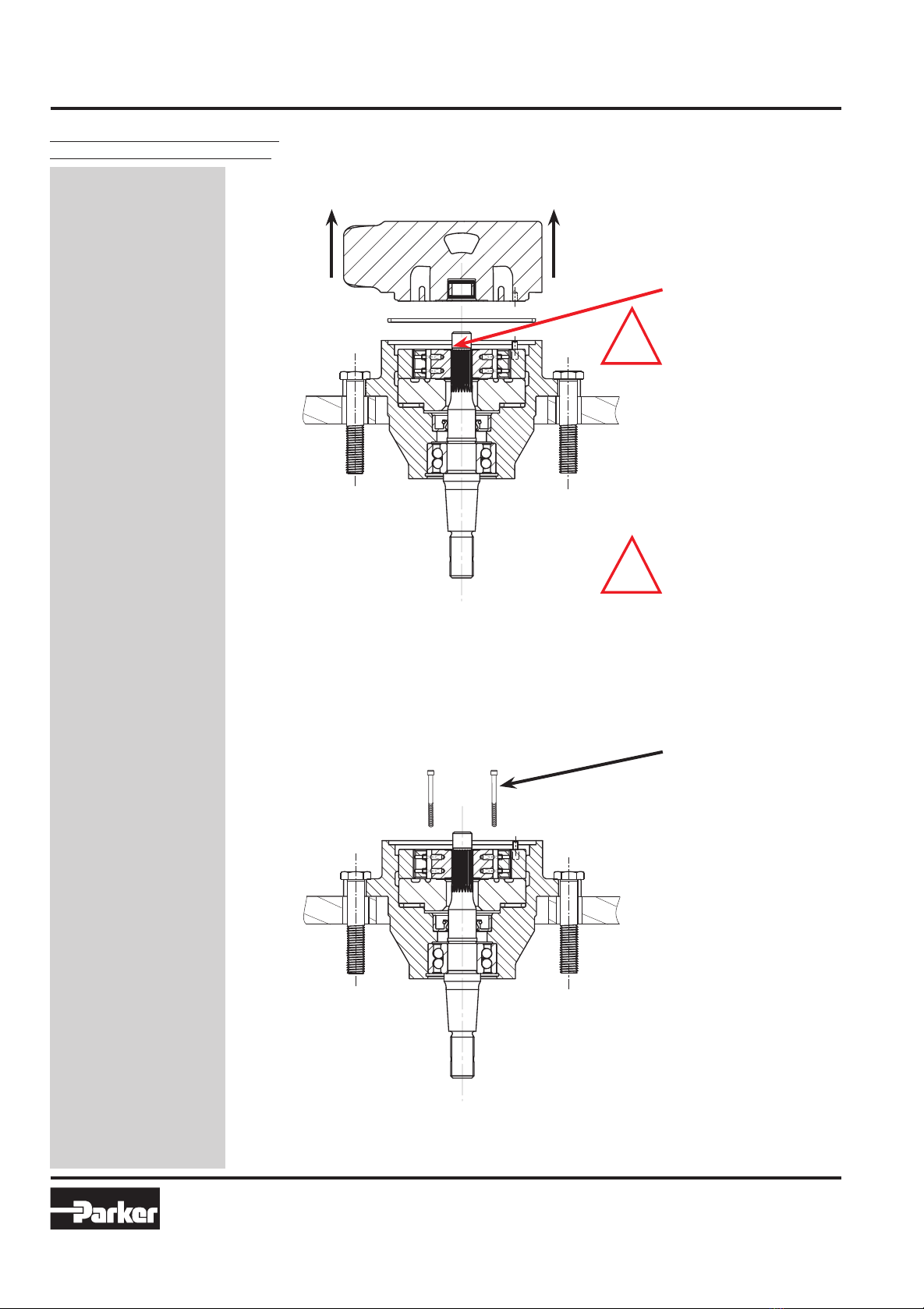 Parker