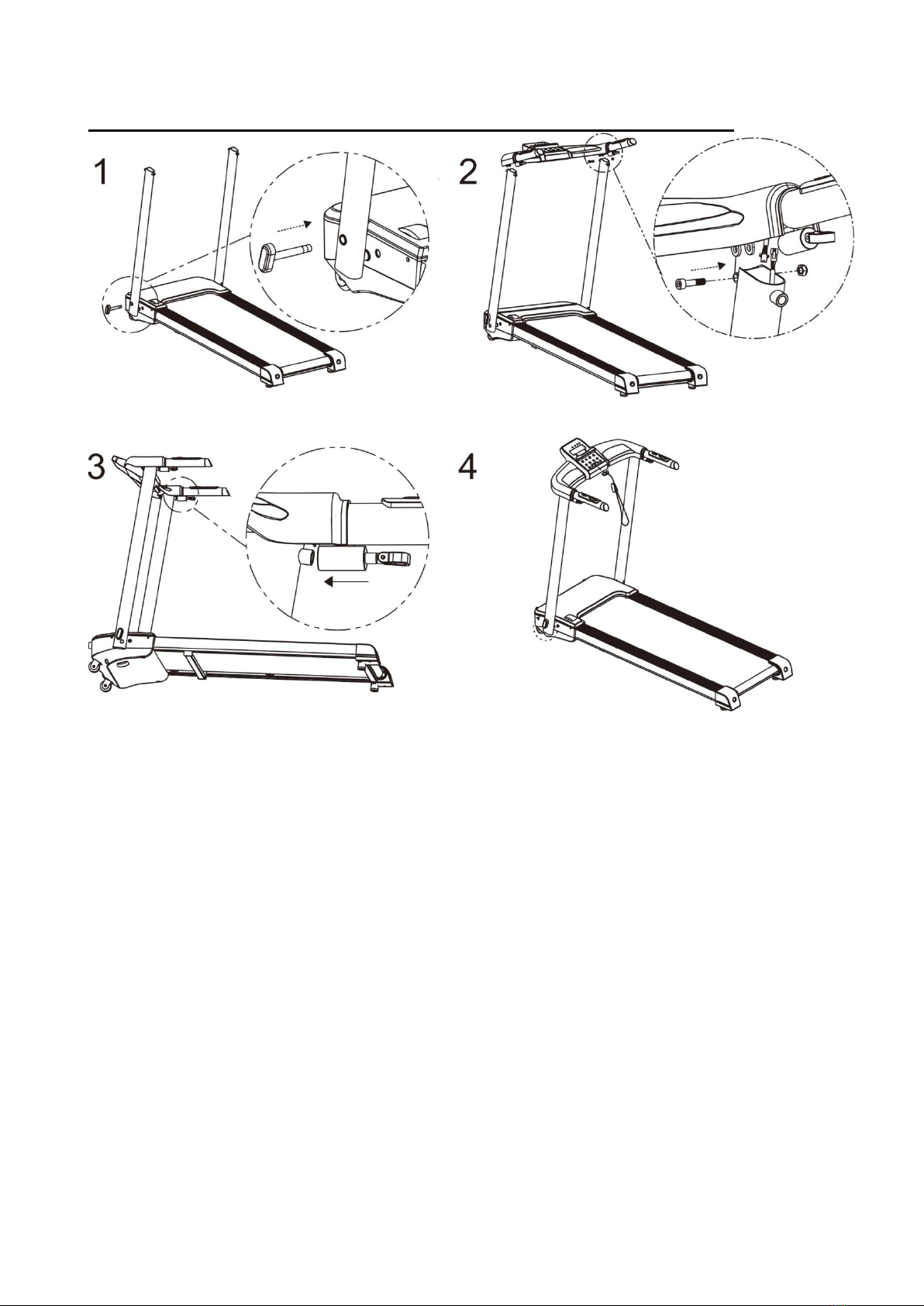 1

2

3

4