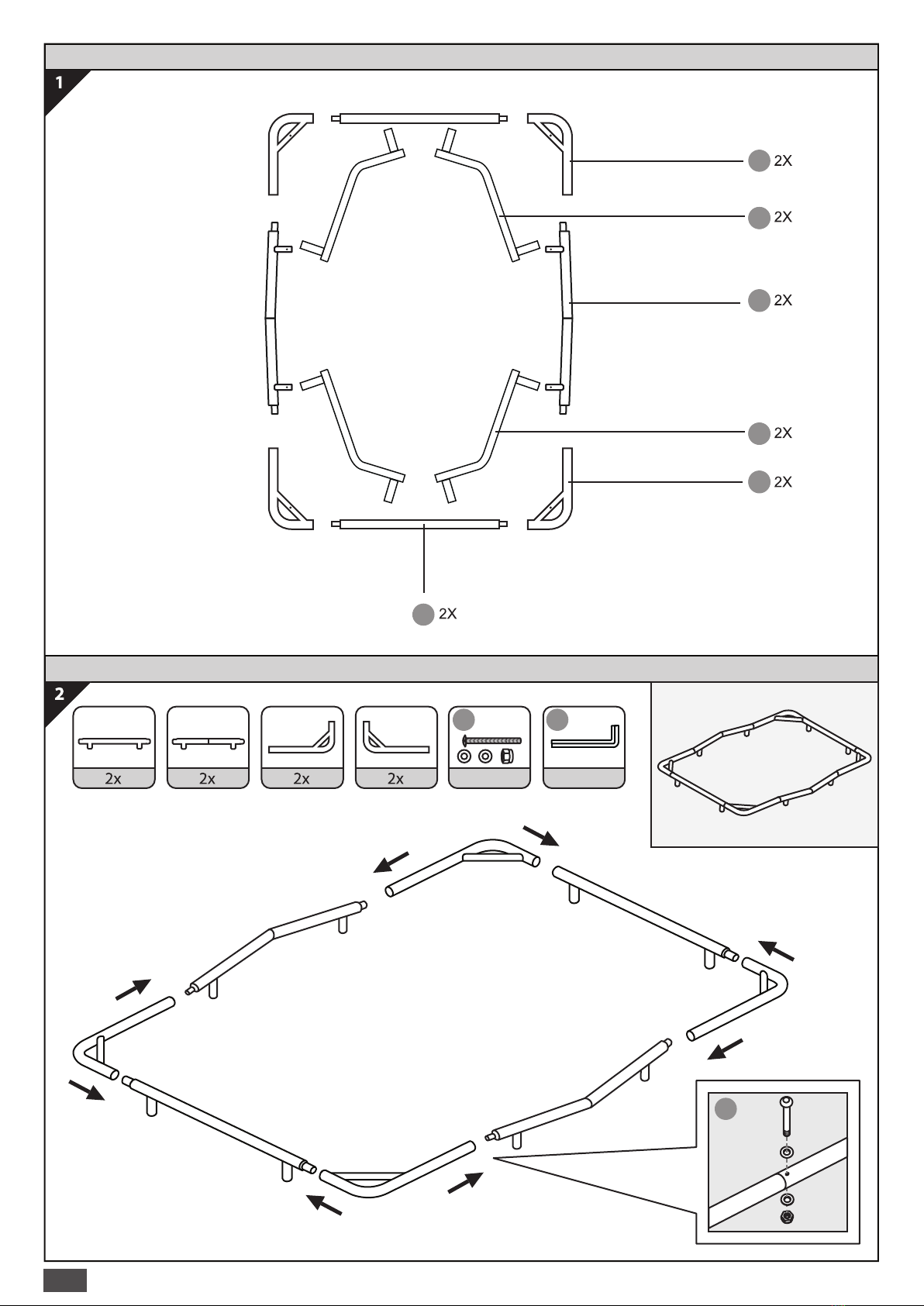 1

2X

2X

2X

2X

2X

2X

2

2x

2x

2x

2x