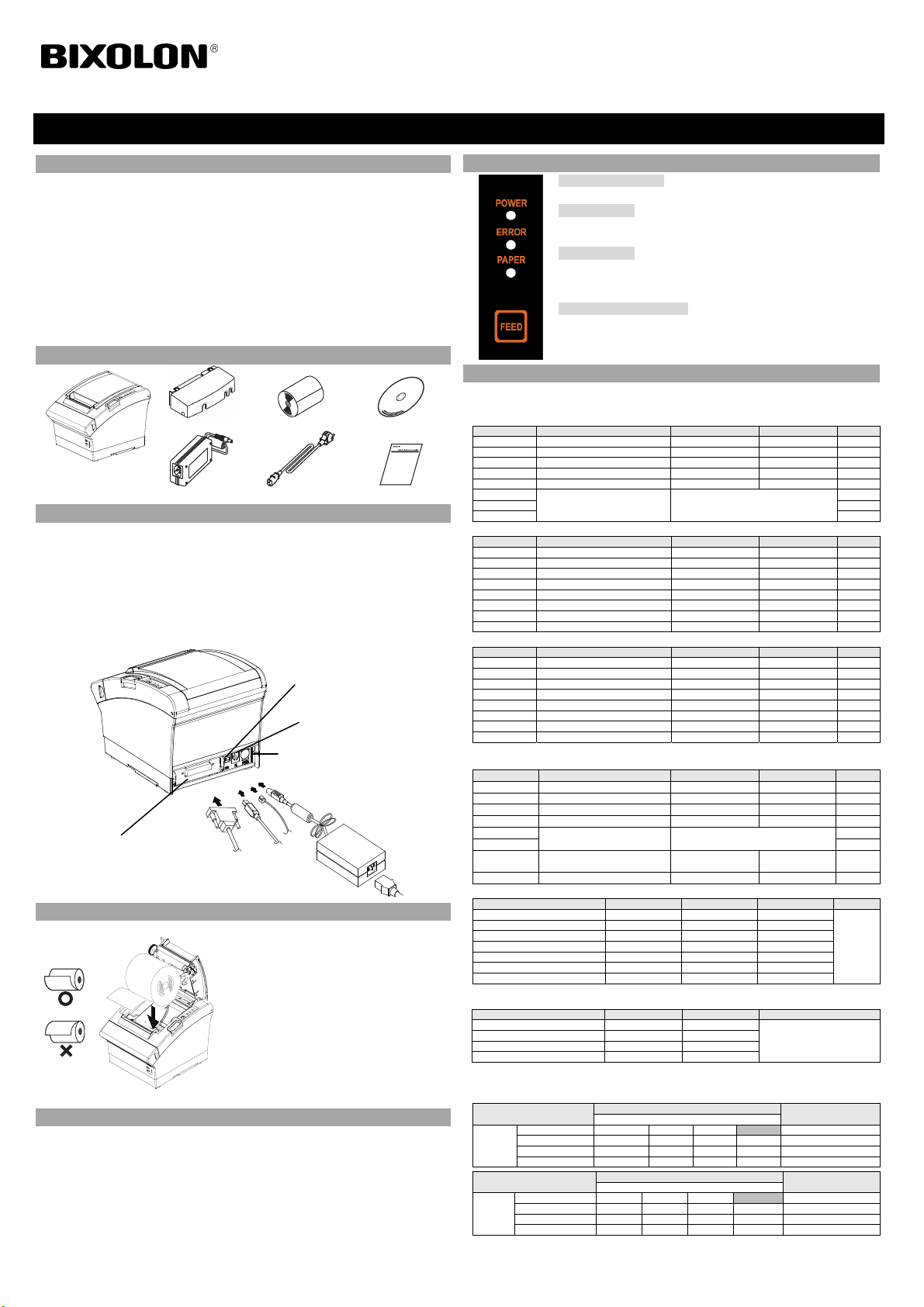 BIXOLON®

POWER
ERROR
PAPER
FEED