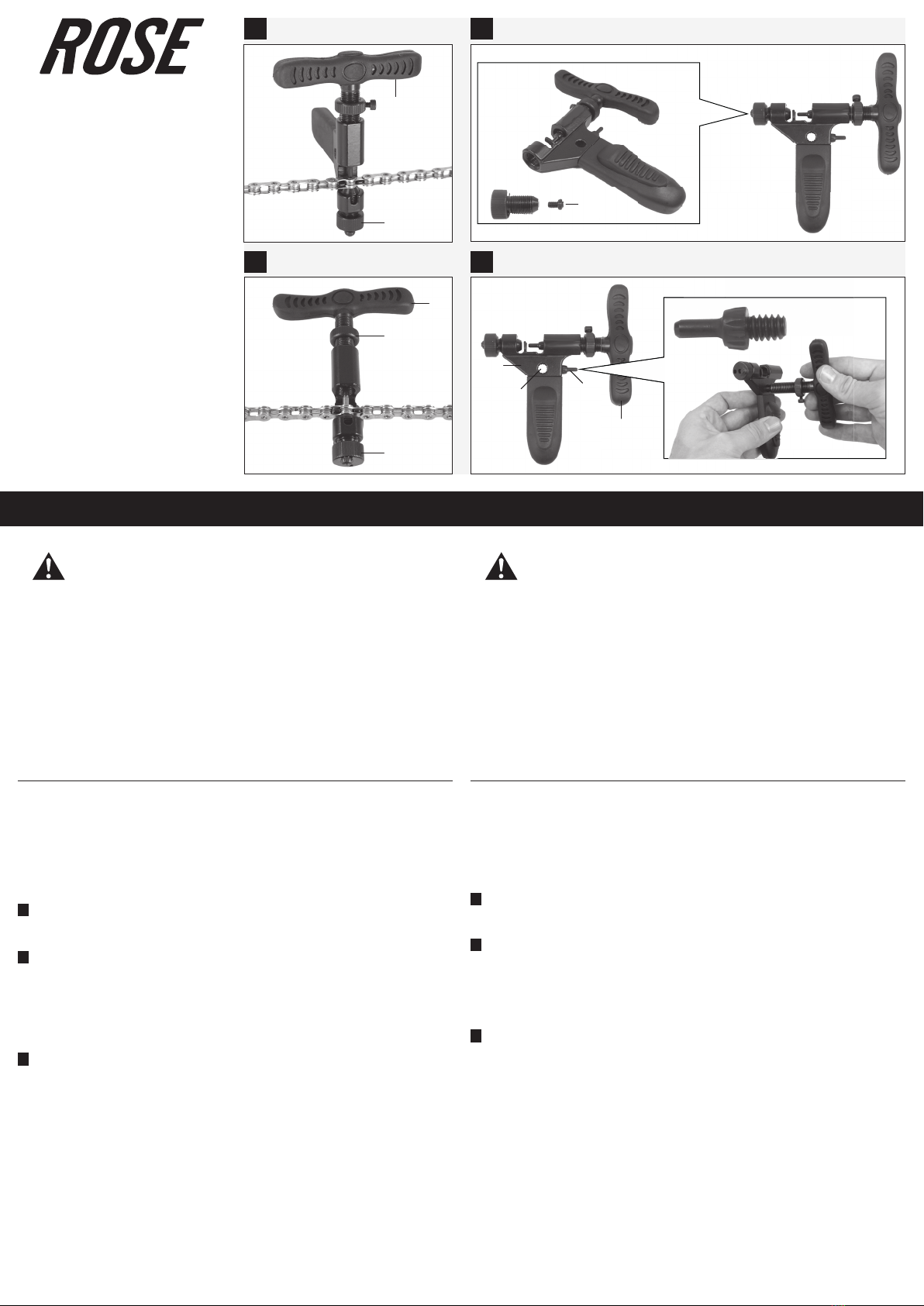 ROSE