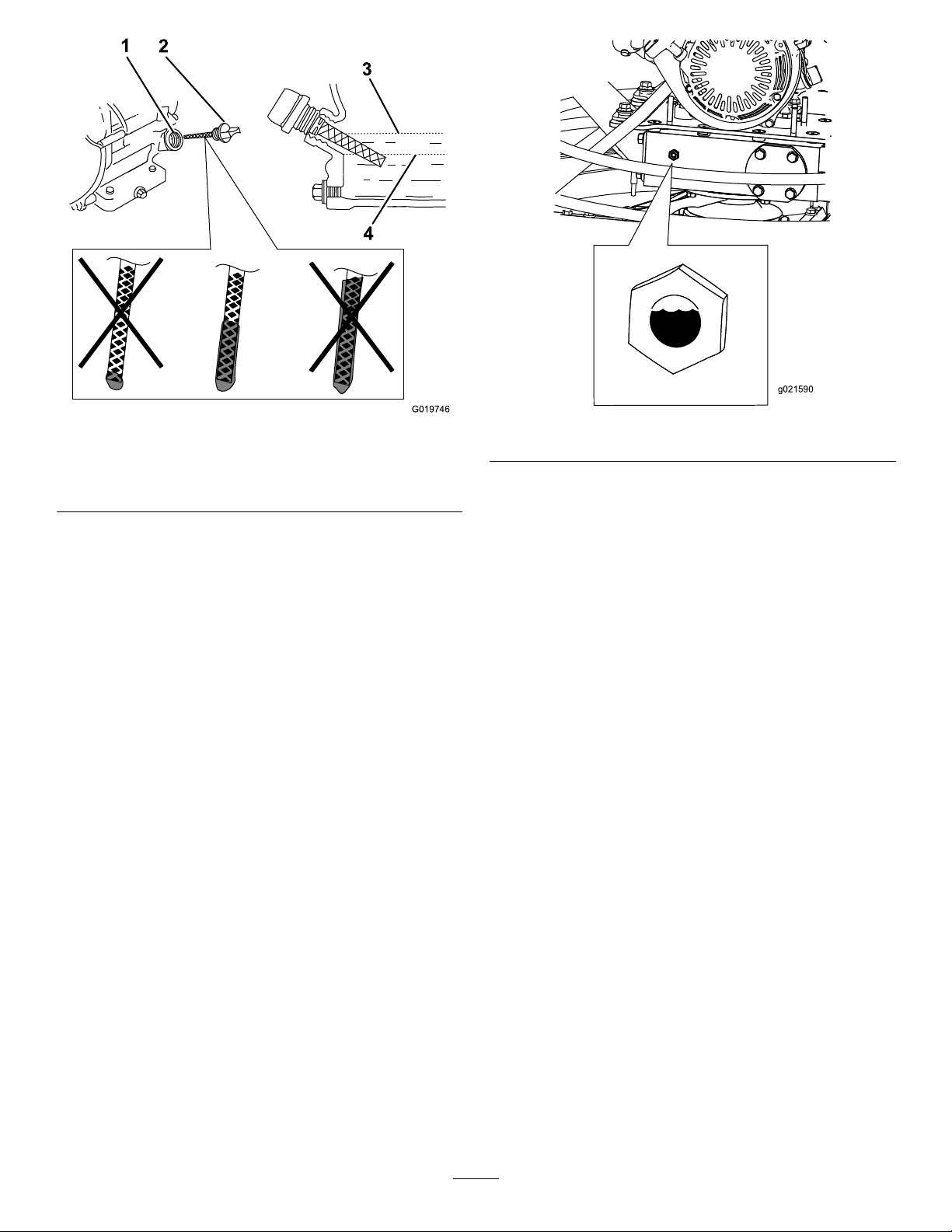 1
2
3
4

G019746

g021590