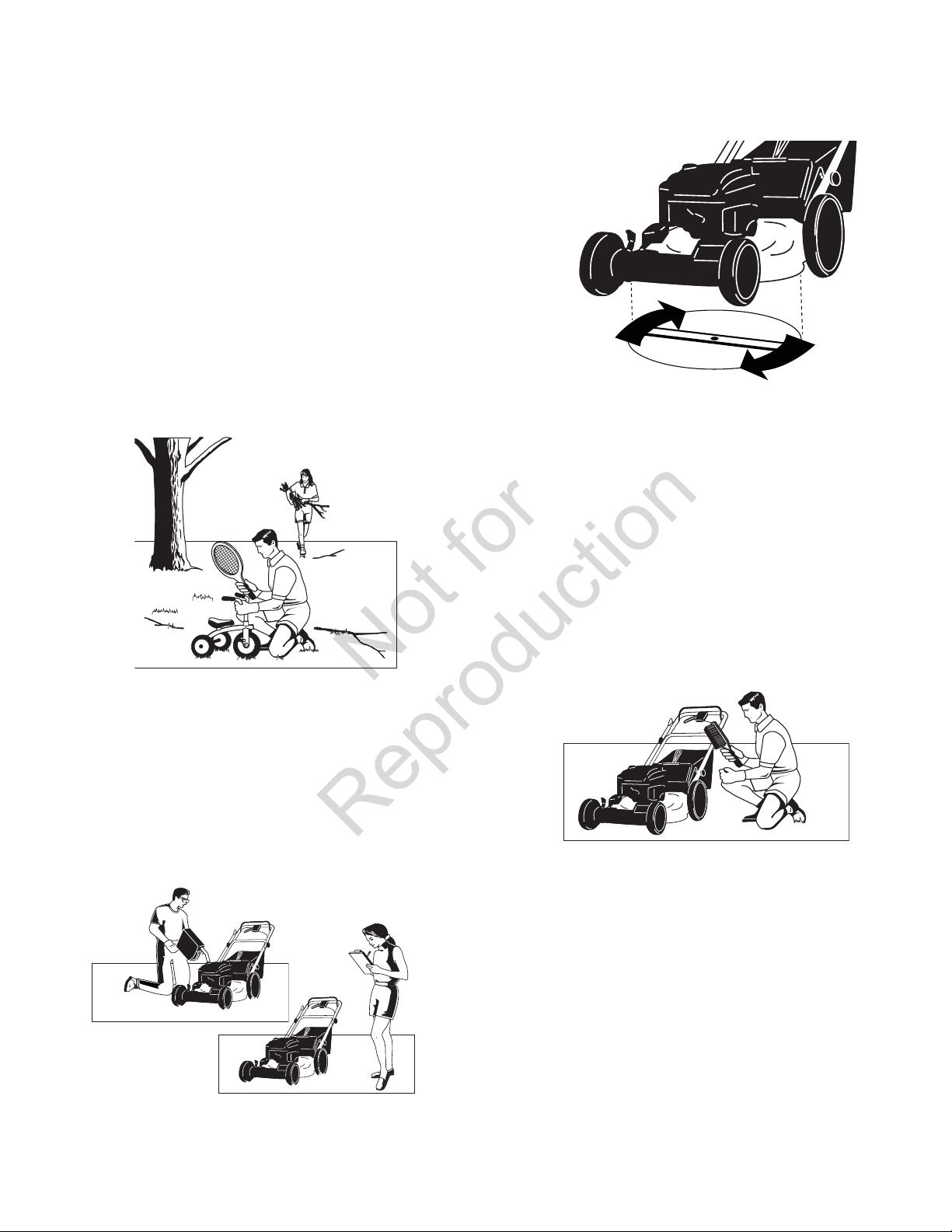 Not for Reproduction