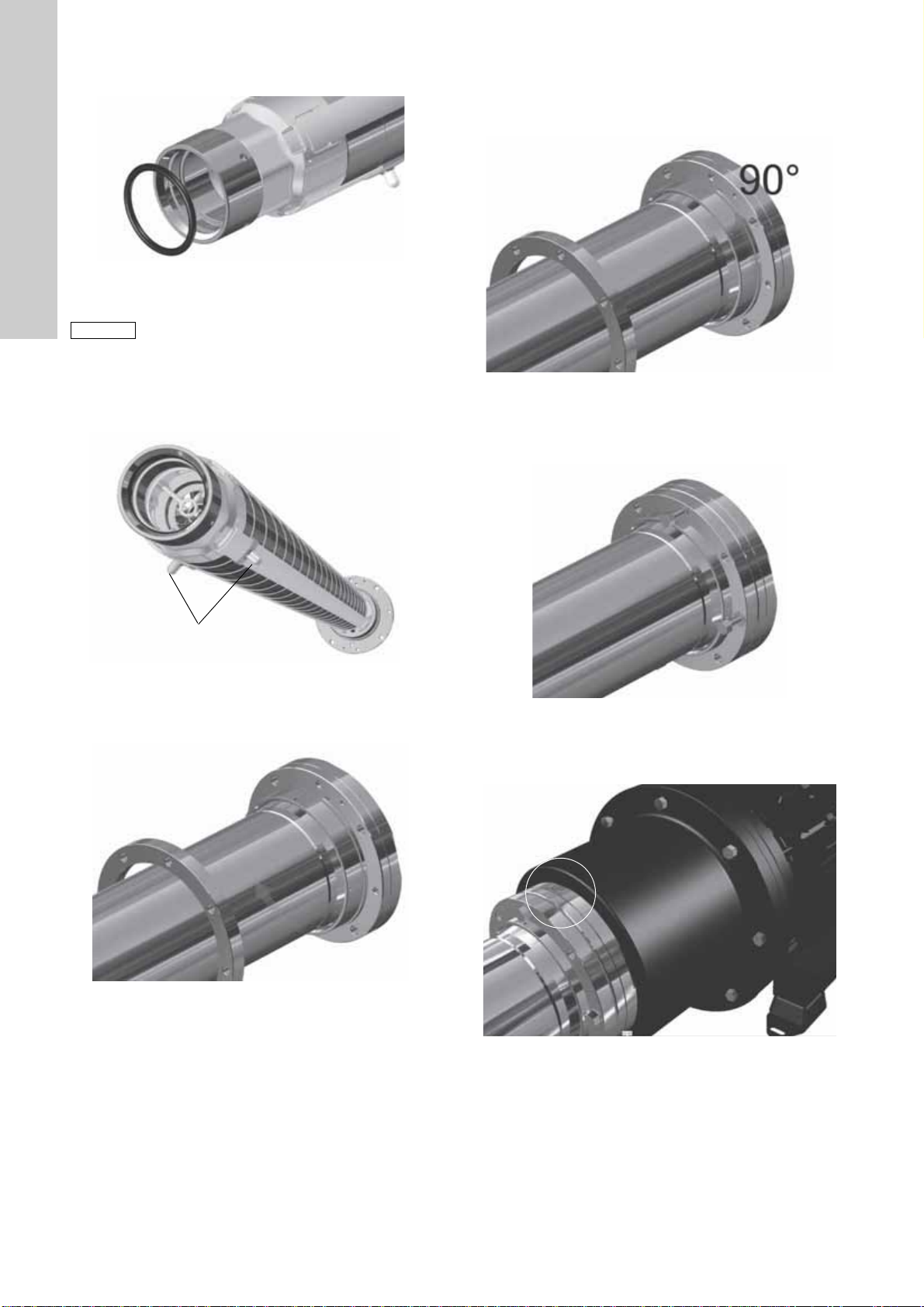 90°