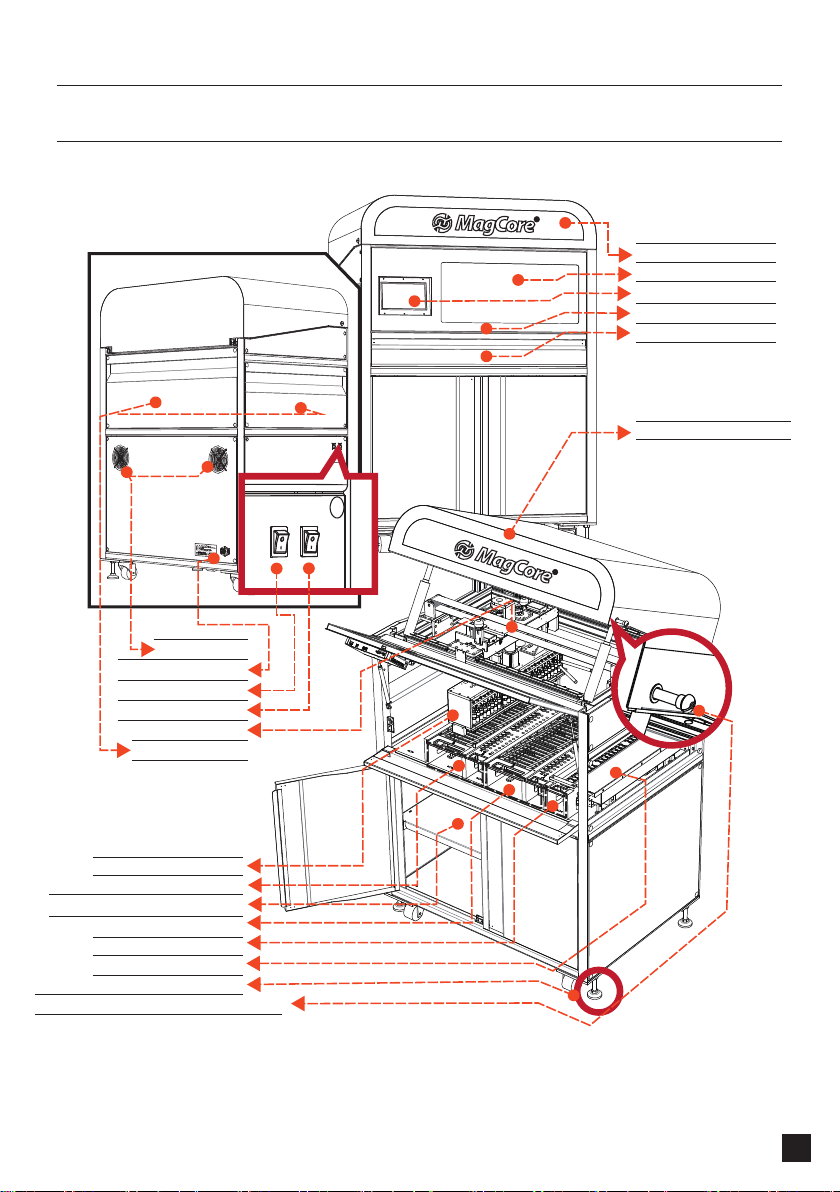 MagCore

MagCore